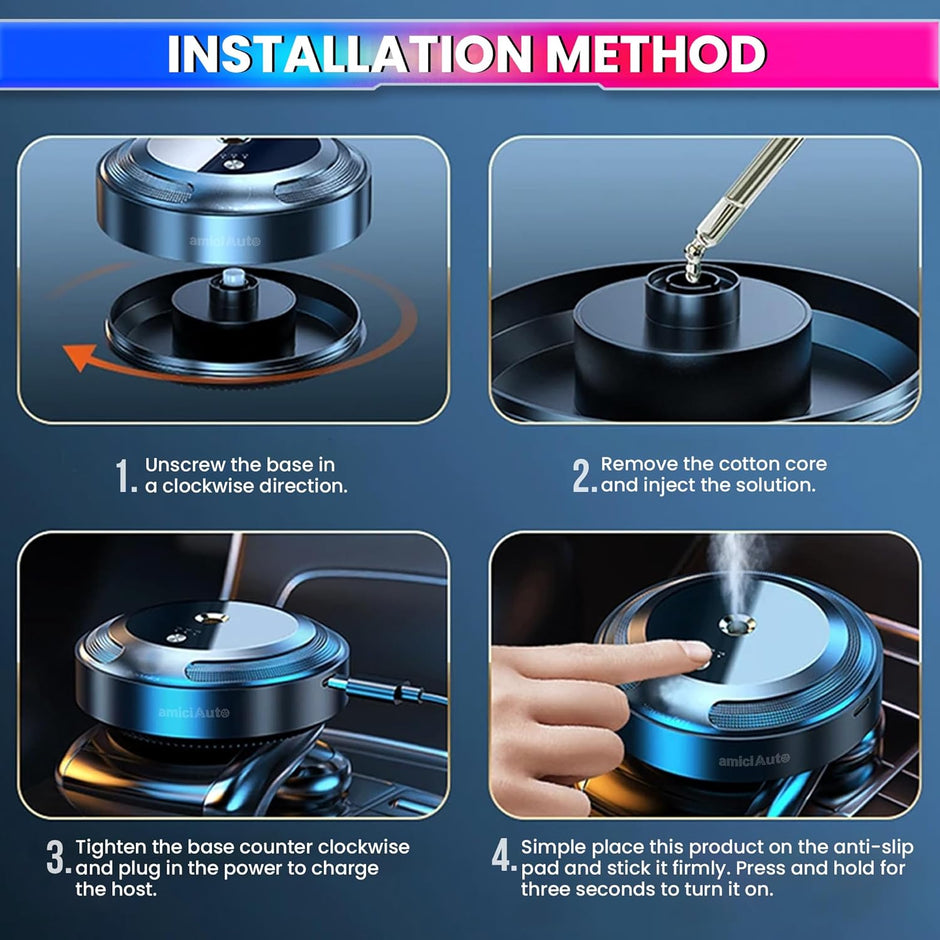 INSTALLATION METHOD

amiciAuto

1. Unscrew the base in a clockwise direction.

2. Remove the cotton core and inject the solution.

amiciAuto

amiciAuto

3. Tighten the base counter clockwise and plug in the power to charge the host.

4. Simple place this product on the anti-slip pad and stick it firmly. Press and hold for three seconds to turn it on.