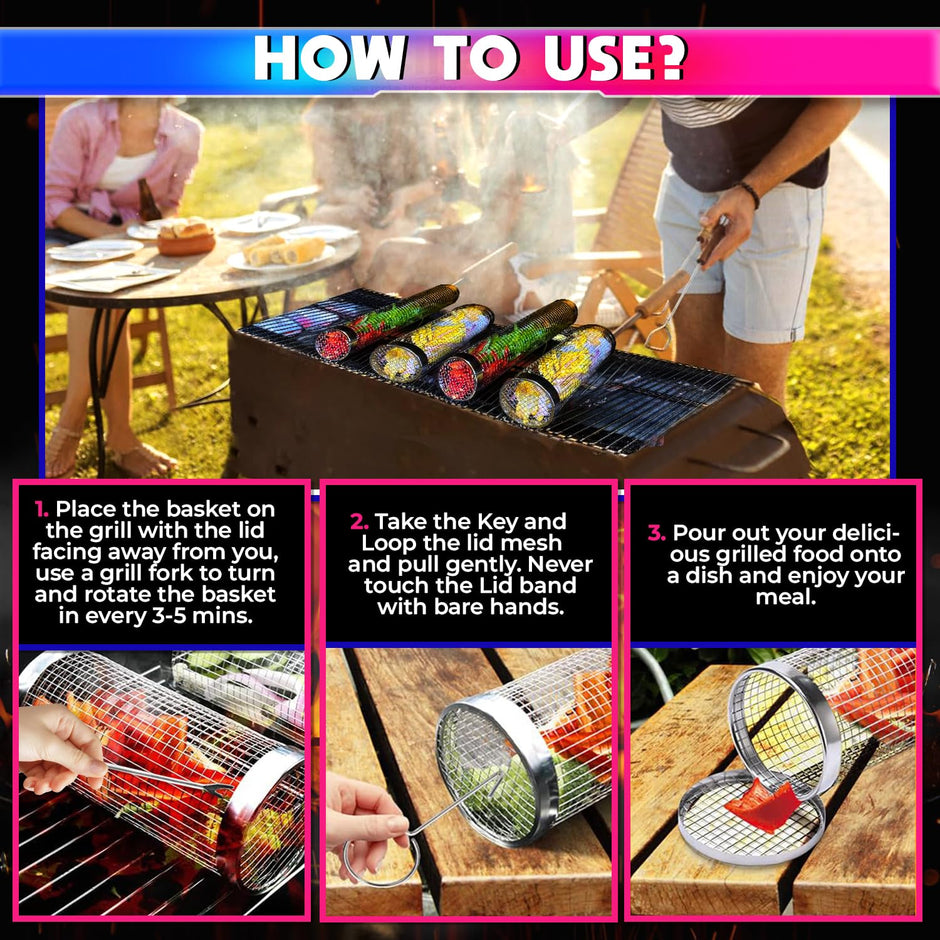 HOW TO USE?

1. Place the basket on the grill with the lid facing away from you, use a grill fork to turn and rotate the basket in every 3-5 mins.

2. Take the Key and Loop the lid mesh and pull gently. Never touch the Lid band with bare hands.

3. Pour out your delicious grilled food onto a dish and enjoy your meal.