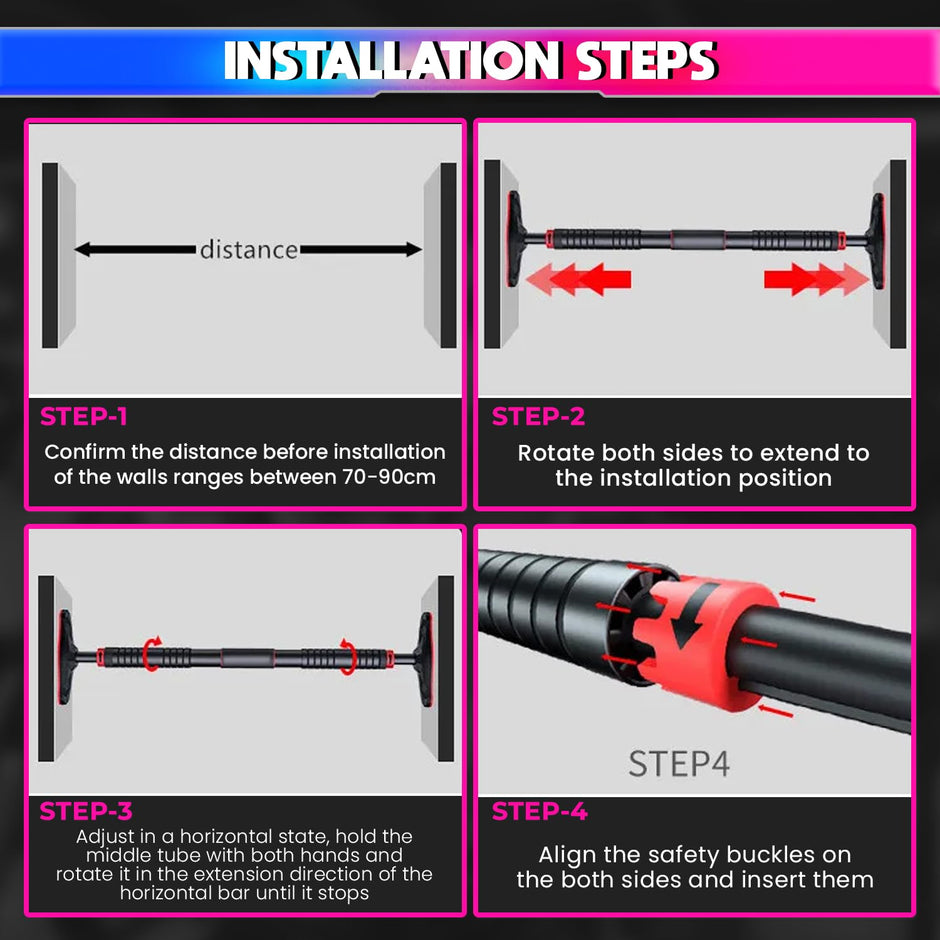 INSTALLATION STEPS

distance

STEP-1
Confirm the distance before installation of the walls ranges between 70-90cm

STEP-2
Rotate both sides to extend to the installation position

STEP-3
Adjust in a horizontal state, hold the middle tube with both hands and rotate it in the extension direction of the horizontal bar until it stops

STEP4

STEP-4
Align the safety buckles on the both sides and insert them