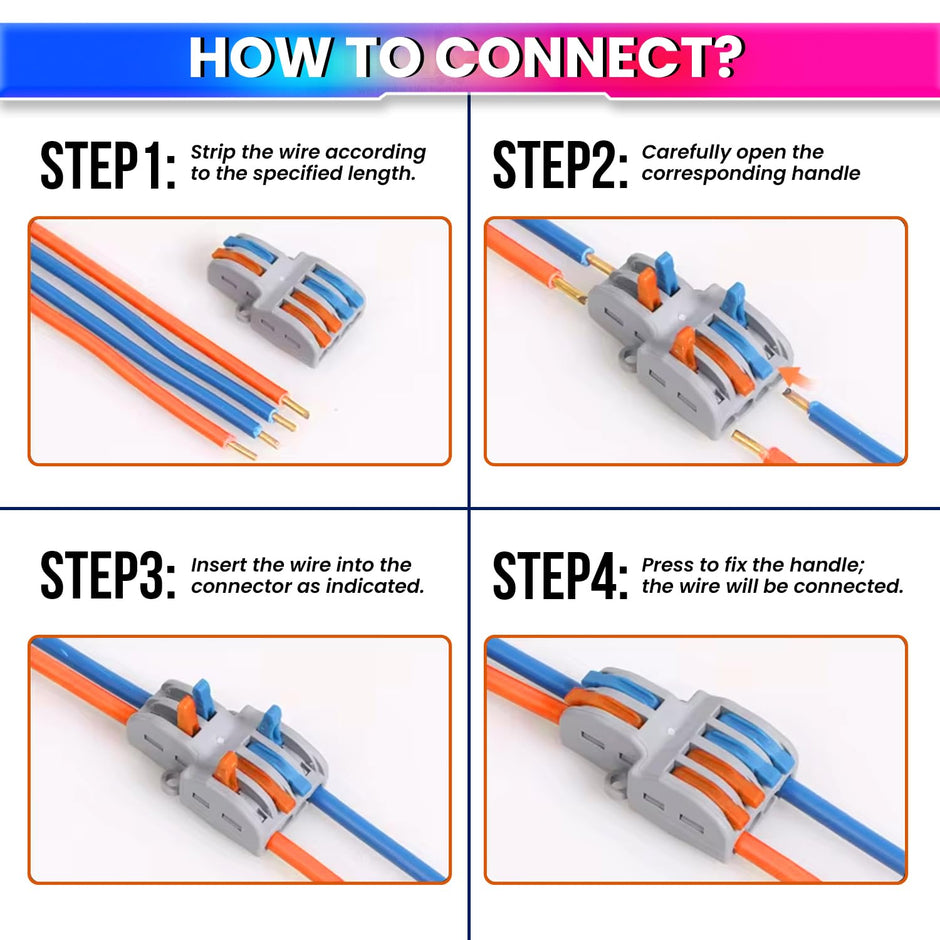 HOW TO CONNECT?

STEP1: Strip the wire according to the specified length.

STEP2: Carefully open the corresponding handle

STEP3: Insert the wire into the connector as indicated.

STEP4: Press to fix the handle; the wire will be connected.