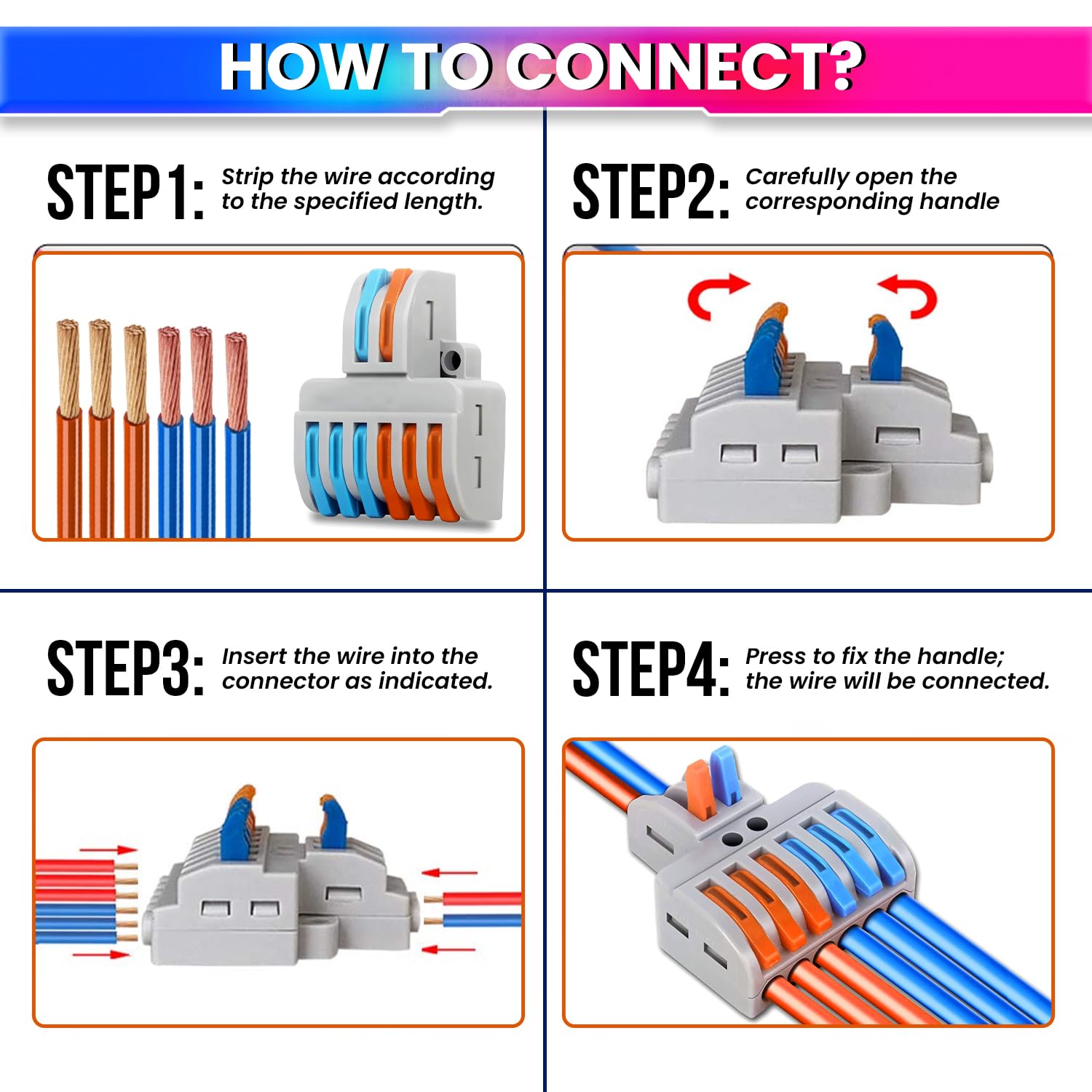 HOW TO CONNECT?

STEP1: Strip the wire according to the specified length.

STEP2: Carefully open the corresponding handle

STEP3: Insert the wire into the connector as indicated.

STEP4: Press to fix the handle; the wire will be connected.