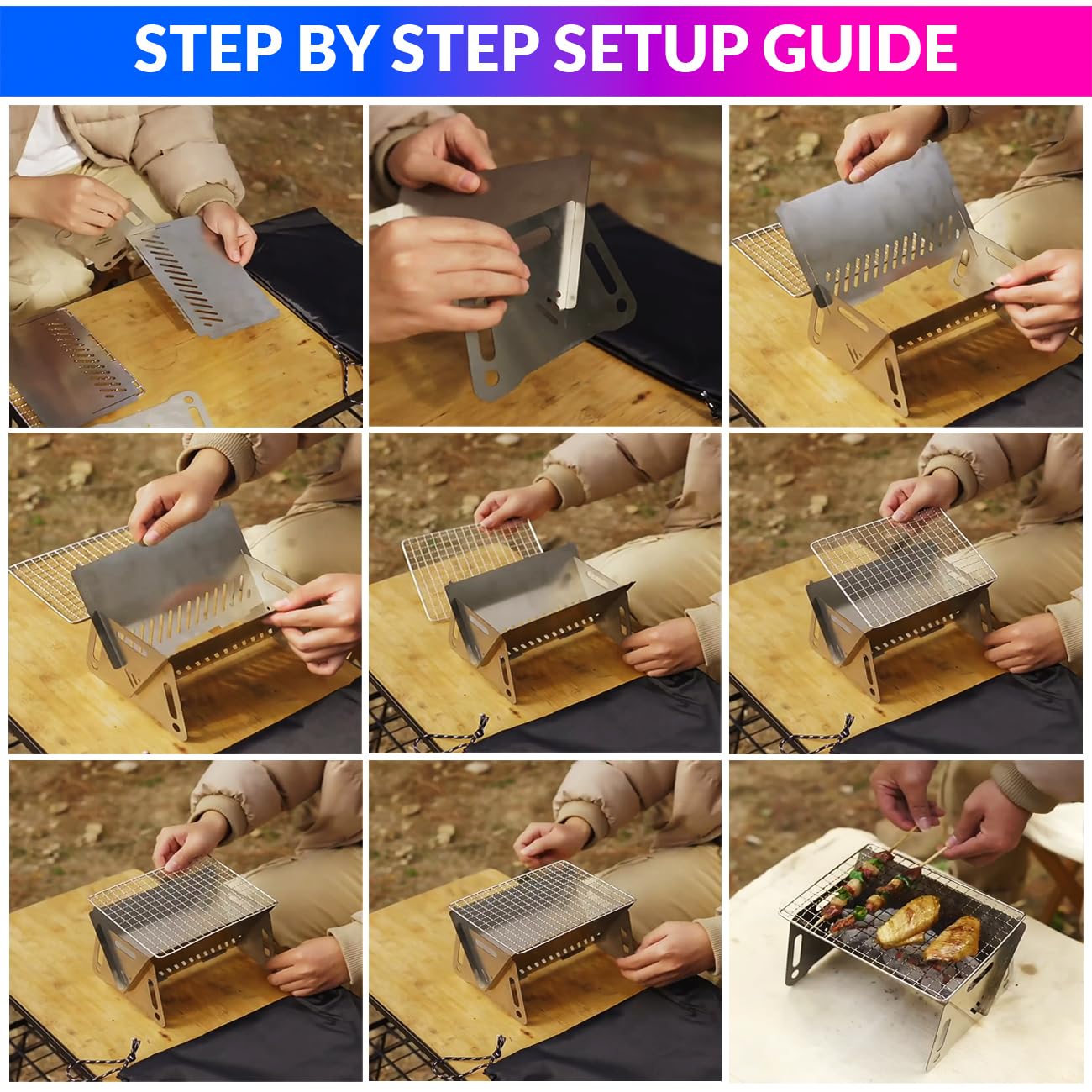 STEP BY STEP SETUP GUIDE