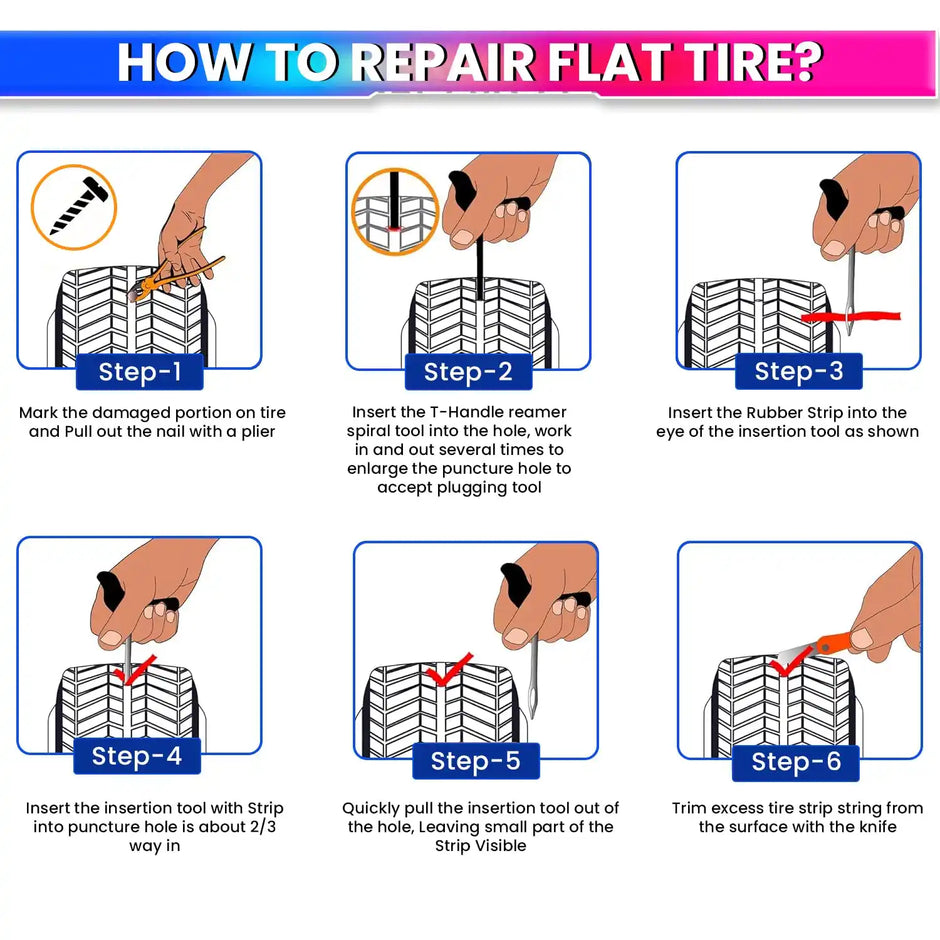 HOW TO REPAIR FLAT TIRE?

Step-1

Mark the damaged portion on tire and Pull out the nail with a plier

Step-2

Insert the T-Handle reamer spiral tool into the hole, work in and out several times to enlarge the puncture hole to accept plugging tool

Step-3

Insert the Rubber Strip into the eye of the insertion tool as shown

Step-4

Insert the insertion tool with Strip into puncture hole is about 2/3 way in

Step-5

Quickly pull the insertion tool out of the hole, Leaving small part of the Strip Visible

Step-6

Trim excess tire strip string from the surface with the knife