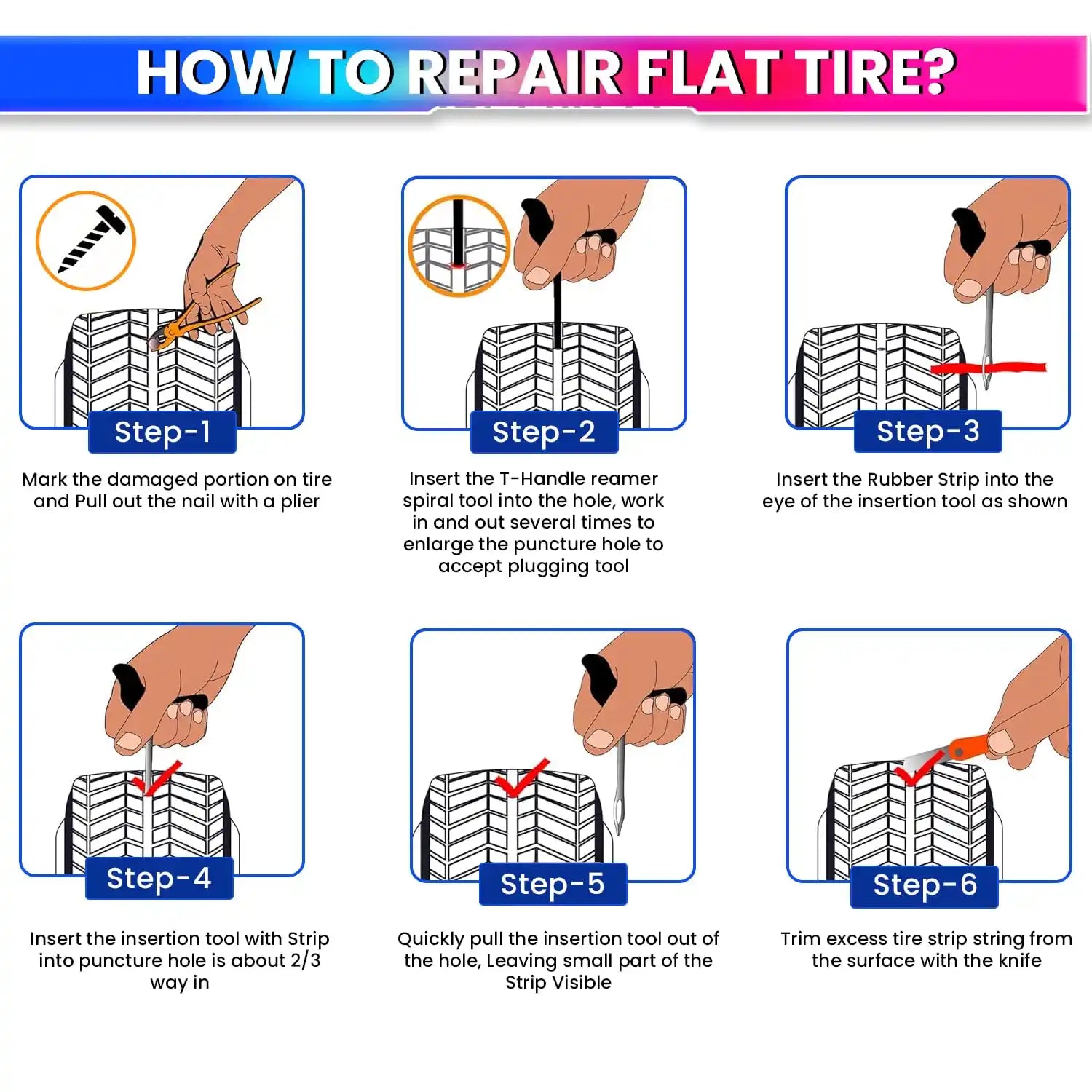 HOW TO REPAIR FLAT TIRE?

Step-1

Mark the damaged portion on tire and Pull out the nail with a plier

Step-2

Insert the T-Handle reamer spiral tool into the hole, work in and out several times to enlarge the puncture hole to accept plugging tool

Step-3

Insert the Rubber Strip into the eye of the insertion tool as shown

Step-4

Insert the insertion tool with Strip into puncture hole is about 2/3 way in

Step-5

Quickly pull the insertion tool out of the hole, Leaving small part of the Strip Visible

Step-6

Trim excess tire strip string from the surface with the knife