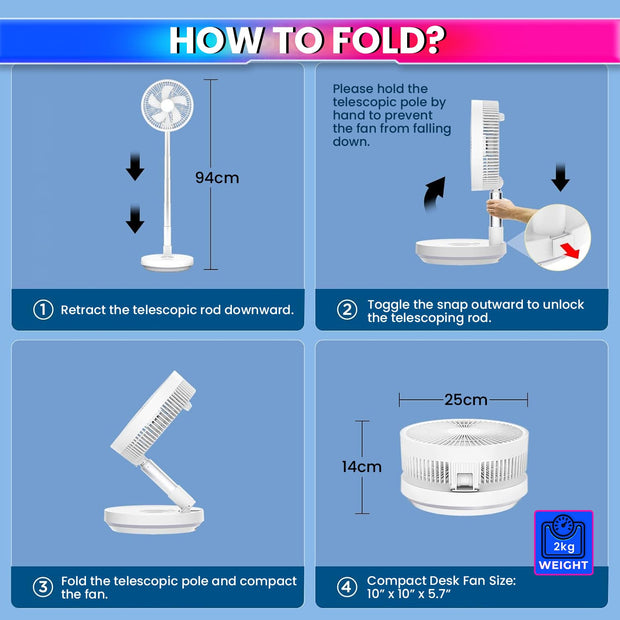 HOW TO FOLD?

94cm

① Retract the telescopic rod downward.

Please hold the telescopic pole by hand to prevent the fan from falling down.

② Toggle the snap outward to unlock the telescoping rod.

③ Fold the telescopic pole and compact the fan.

25cm

14cm

2kg
WEIGHT

④ Compact Desk Fan Size: 10" x 10" x 5.7"