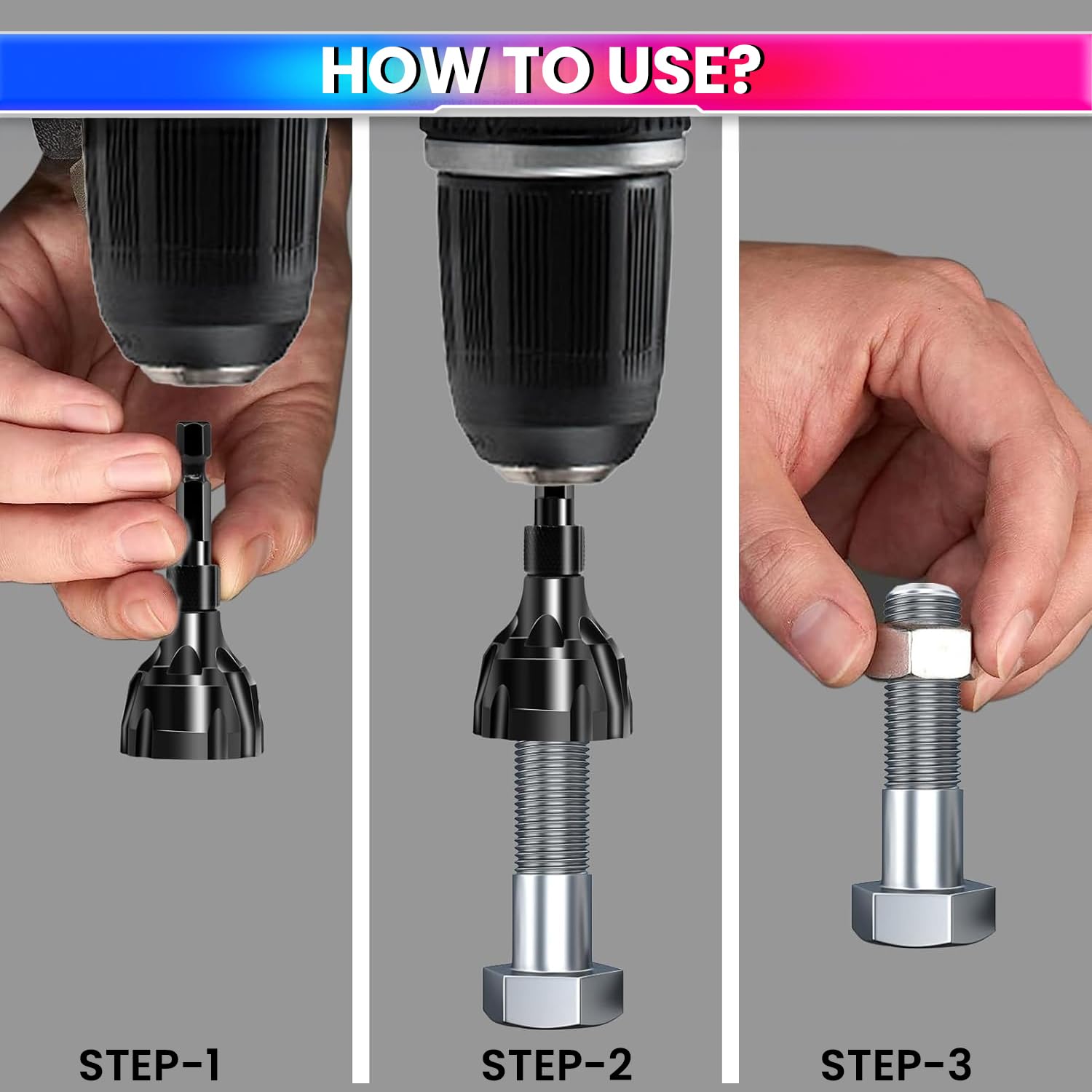 HOW TO USE?

STEP-1

STEP-2

STEP-3