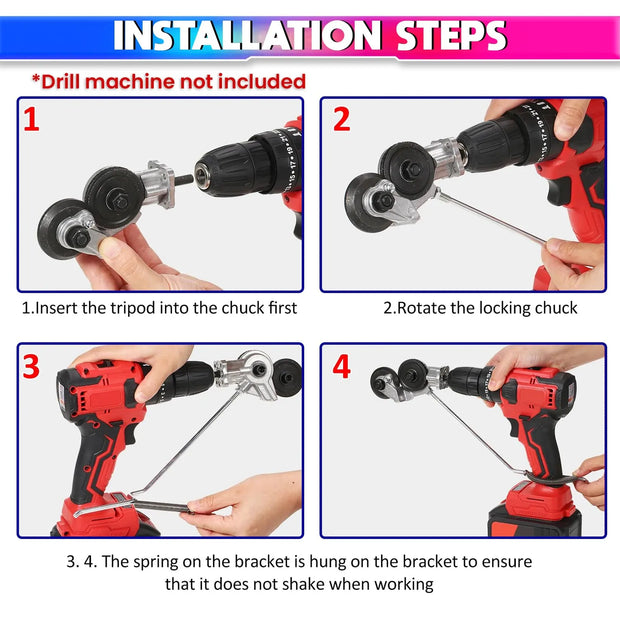 INSTALLATION STEPS

*Drill machine not included

1

2

1.Insert the tripod into the chuck first

2.Rotate the locking chuck

3

4

3. 4. The spring on the bracket is hung on the bracket to ensure that it does not shake when working