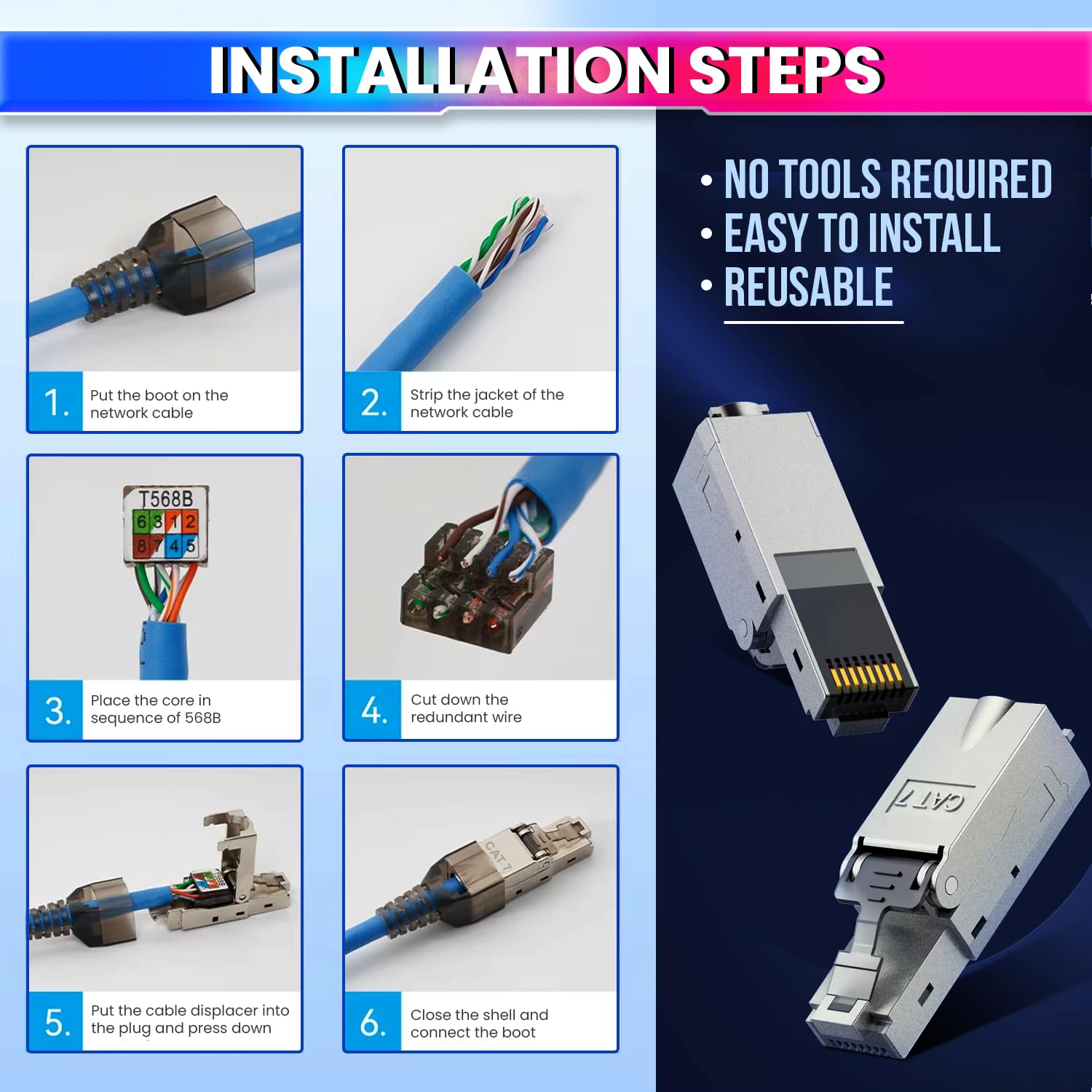 INSTALLATION STEPS

1. Put the boot on the network cable

2. Strip the jacket of the network cable

T568B
6 3 1 2
8 7 4 5

3. Place the core in sequence of 568B

4. Cut down the redundant wire

5. Put the cable displacer into the plug and press down

CAT7

6. Close the shell and connect the boot

• NO TOOLS REQUIRED
• EASY TO INSTALL
• REUSABLE

CAT7