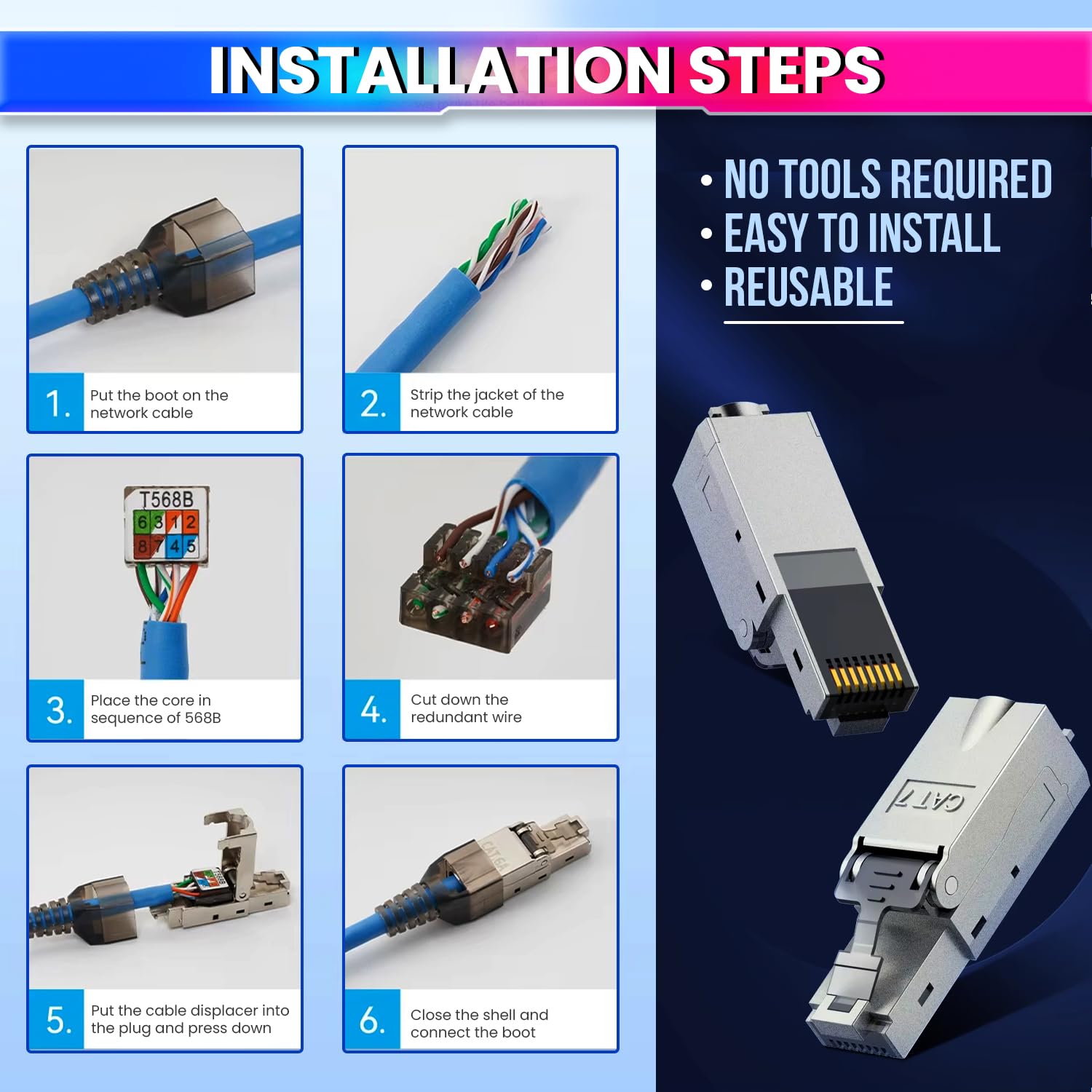 INSTALLATION STEPS

1. Put the boot on the network cable

2. Strip the jacket of the network cable

T568B
6 3 1 2
8 7 4 5

3. Place the core in sequence of 568B

4. Cut down the redundant wire

5. Put the cable displacer into the plug and press down

CAT6A

6. Close the shell and connect the boot

• NO TOOLS REQUIRED
• EASY TO INSTALL
• REUSABLE

CAT7