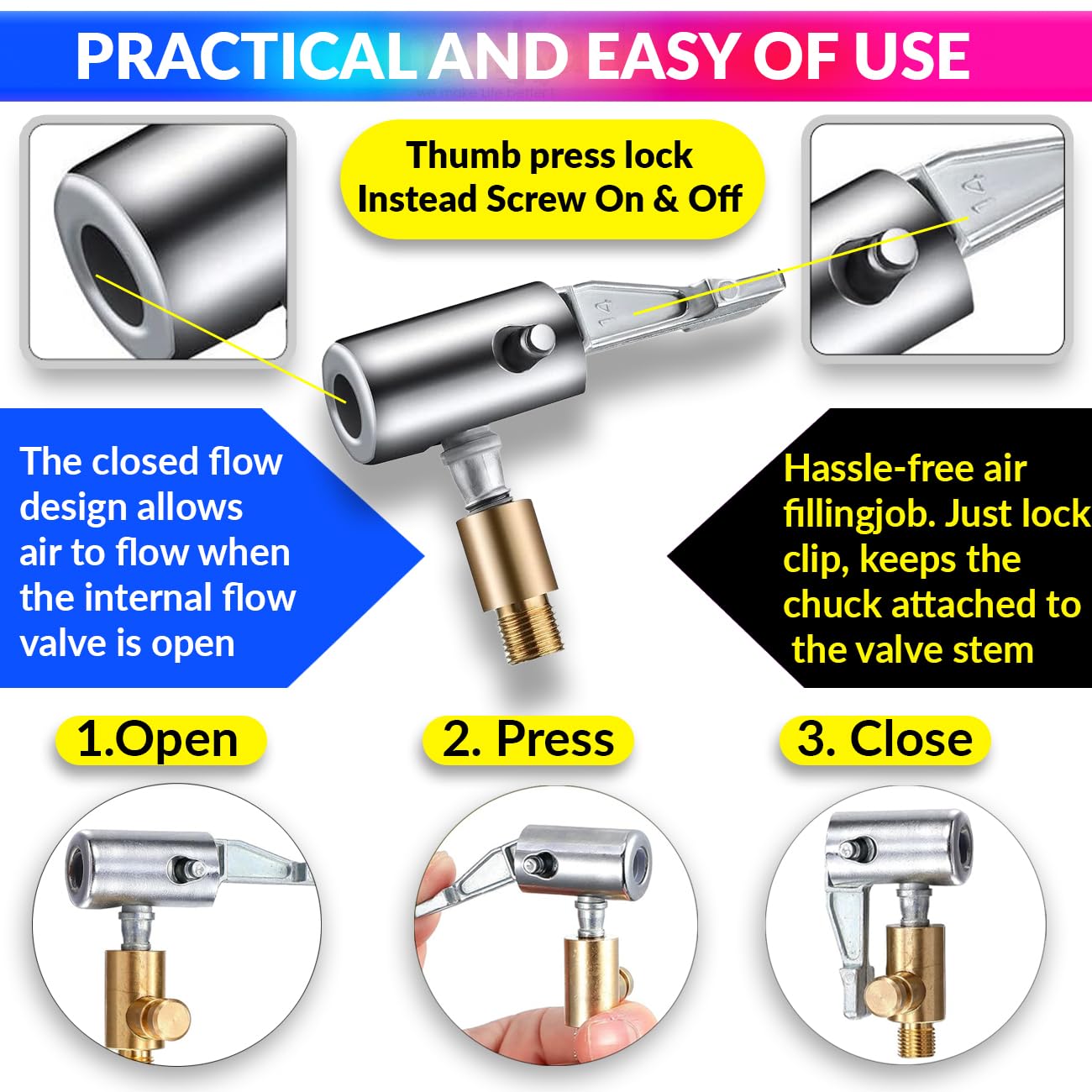 PRACTICAL AND EASY OF USE

Thumb press lock Instead Screw On & Off

14

14

The closed flow design allows air to flow when the internal flow valve is open

Hassle-free air fillingjob. Just lock clip, keeps the chuck attached to the valve stem

1.Open

2. Press

3. Close