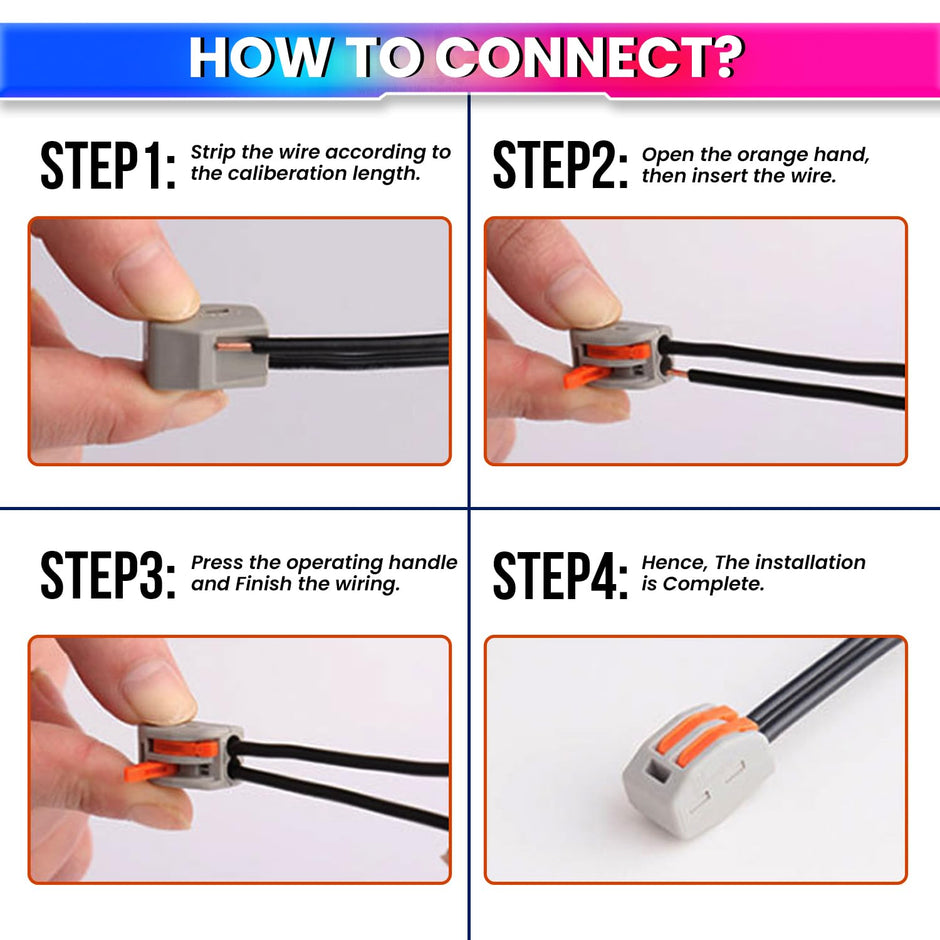 HOW TO CONNECT?

STEP1: Strip the wire according to the caliberation length.

STEP2: Open the orange hand, then insert the wire.

STEP3: Press the operating handle and Finish the wiring.

STEP4: Hence, The installation is Complete.