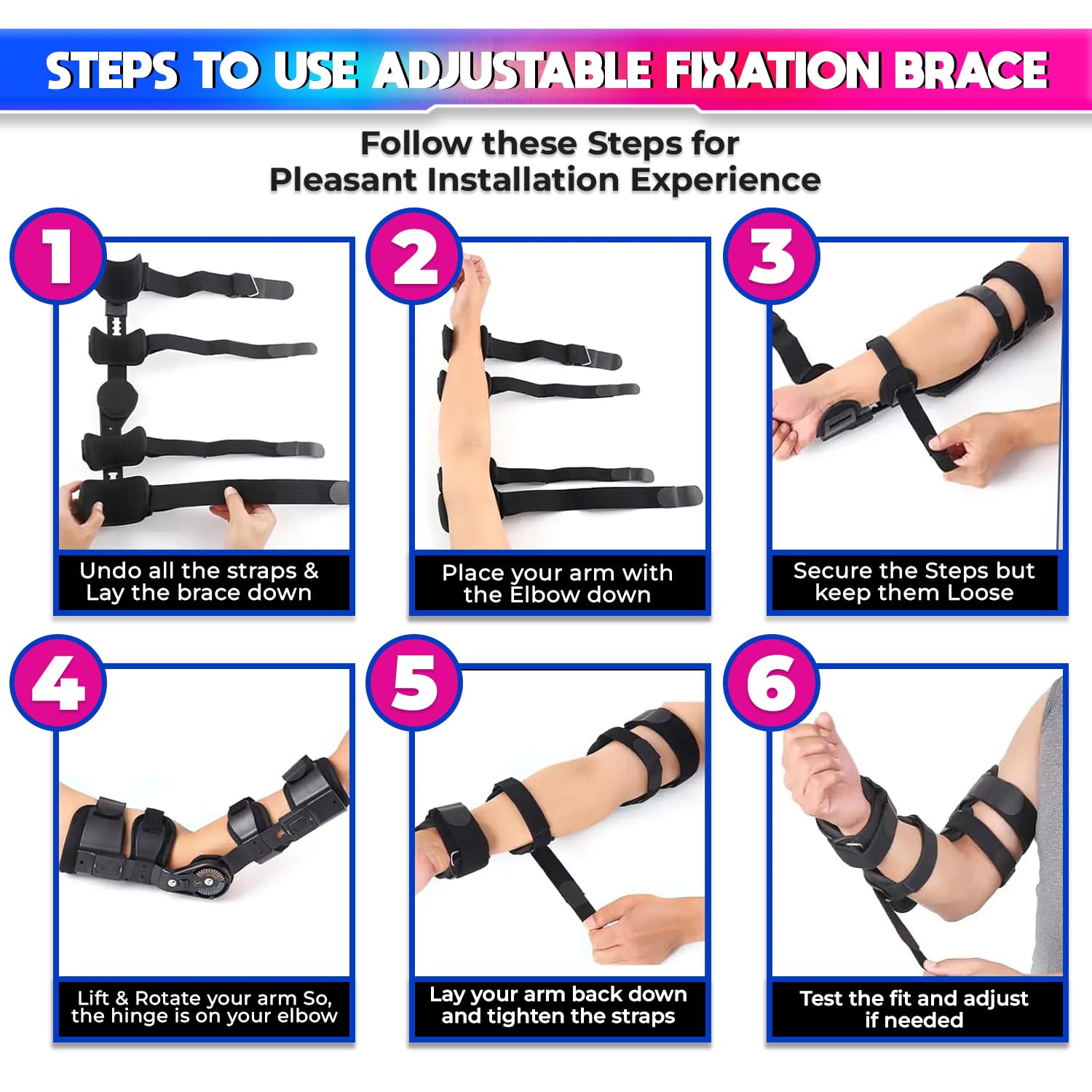 STEPS TO USE ADJUSTABLE FIXATION BRACE

Follow these Steps for
Pleasant Installation Experience

1
Undo all the straps & Lay the brace down

2
Place your arm with the Elbow down

3
Secure the Steps but keep them Loose

4
Lift & Rotate your arm So, the hinge is on your elbow

5
Lay your arm back down and tighten the straps

6
Test the fit and adjust if needed