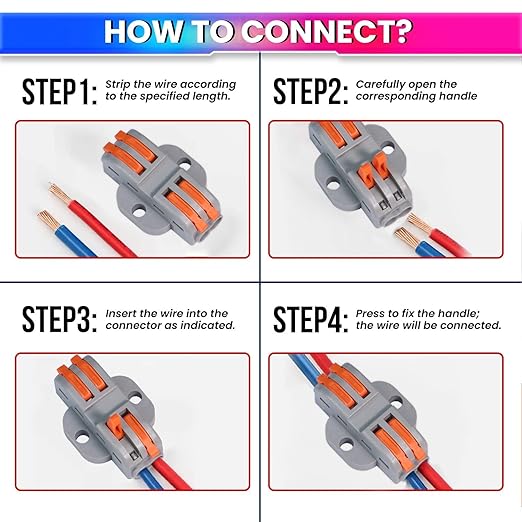 HOW TO CONNECT?

STEP1: Strip the wire according to the specified length.

STEP2: Carefully open the corresponding handle

STEP3: Insert the wire into the connector as indicated.

STEP4: Press to fix the handle; the wire will be connected.