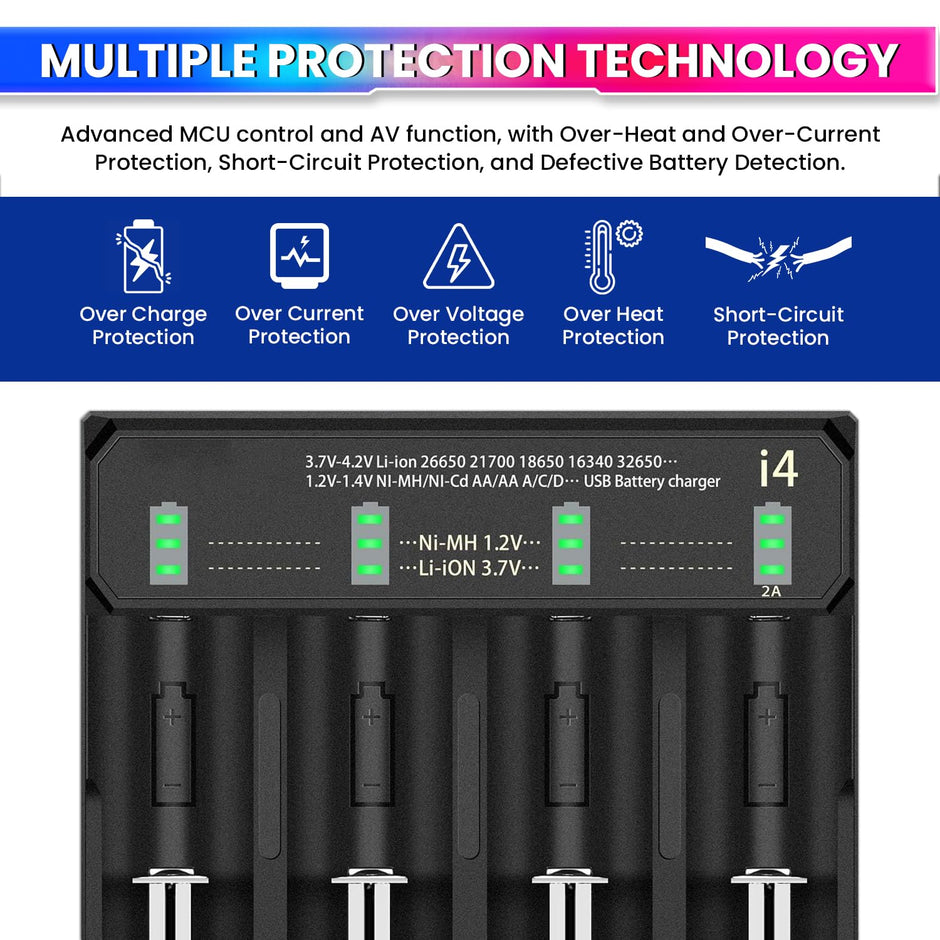 MULTIPLE PROTECTION TECHNOLOGY

Advanced MCU control and AV function, with Over-Heat and Over-Current Protection, Short-Circuit Protection, and Defective Battery Detection.

Over Charge Protection

Over Current Protection

Over Voltage Protection

Over Heat Protection

Short-Circuit Protection

3.7V-4.2V Li-ion 26650 21700 18650 16340 32650···
1.2V-1.4V NI-MH/NI-Cd AA/AA A/C/D··· USB Battery charger

i4

···Ni-MH 1.2V···
···Li-iON 3.7V···

2A

+
−
+
−
+
−
+
−