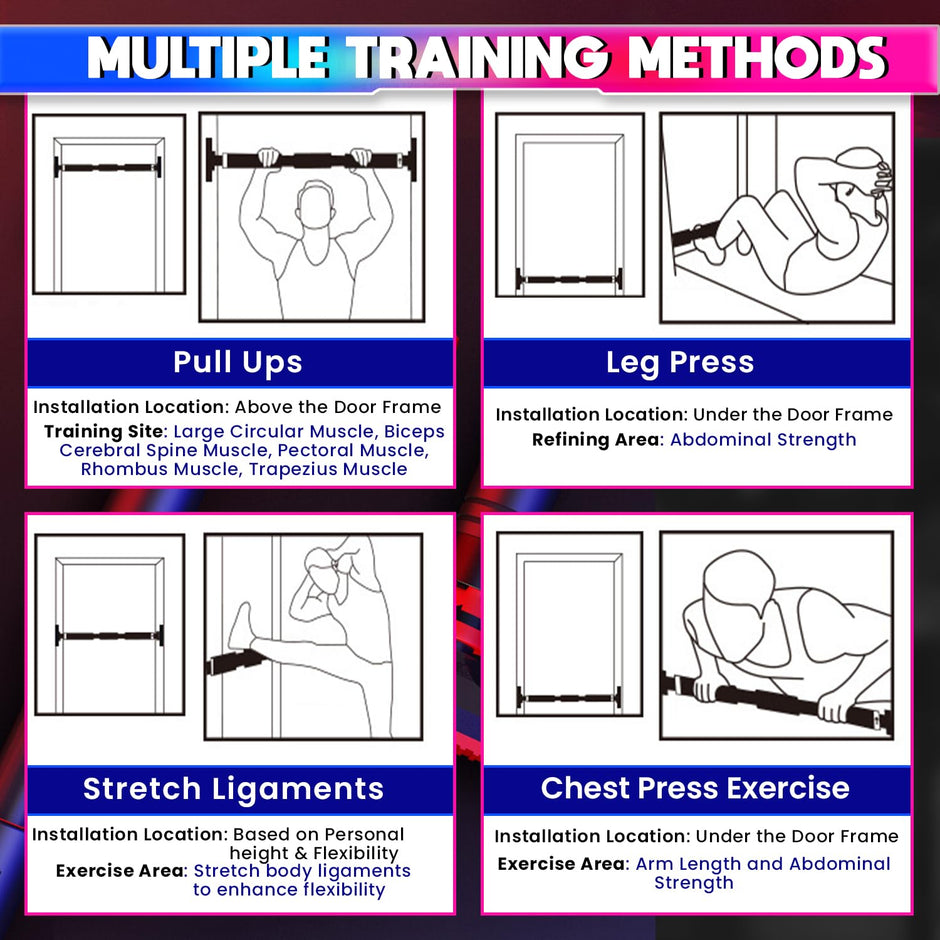 MULTIPLE TRAINING METHODS

Pull Ups

Installation Location: Above the Door Frame
Training Site: Large Circular Muscle, Biceps Cerebral Spine Muscle, Pectoral Muscle, Rhombus Muscle, Trapezius Muscle

Leg Press

Installation Location: Under the Door Frame
Refining Area: Abdominal Strength

Stretch Ligaments

Installation Location: Based on Personal height & Flexibility
Exercise Area: Stretch body ligaments to enhance flexibility

Chest Press Exercise

Installation Location: Under the Door Frame
Exercise Area: Arm Length and Abdominal Strength