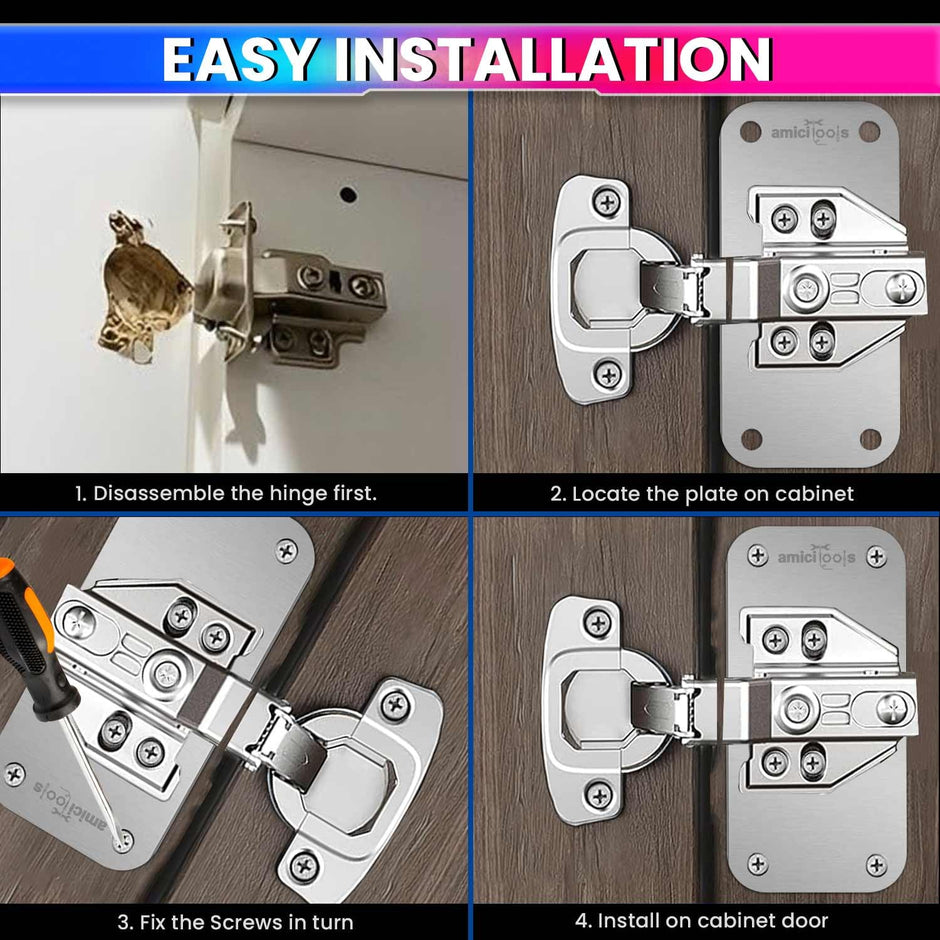 EASY INSTALLATION

amicitools

1. Disassemble the hinge first.

2. Locate the plate on cabinet

amicitools

amicitools

3. Fix the Screws in turn

4. Install on cabinet door