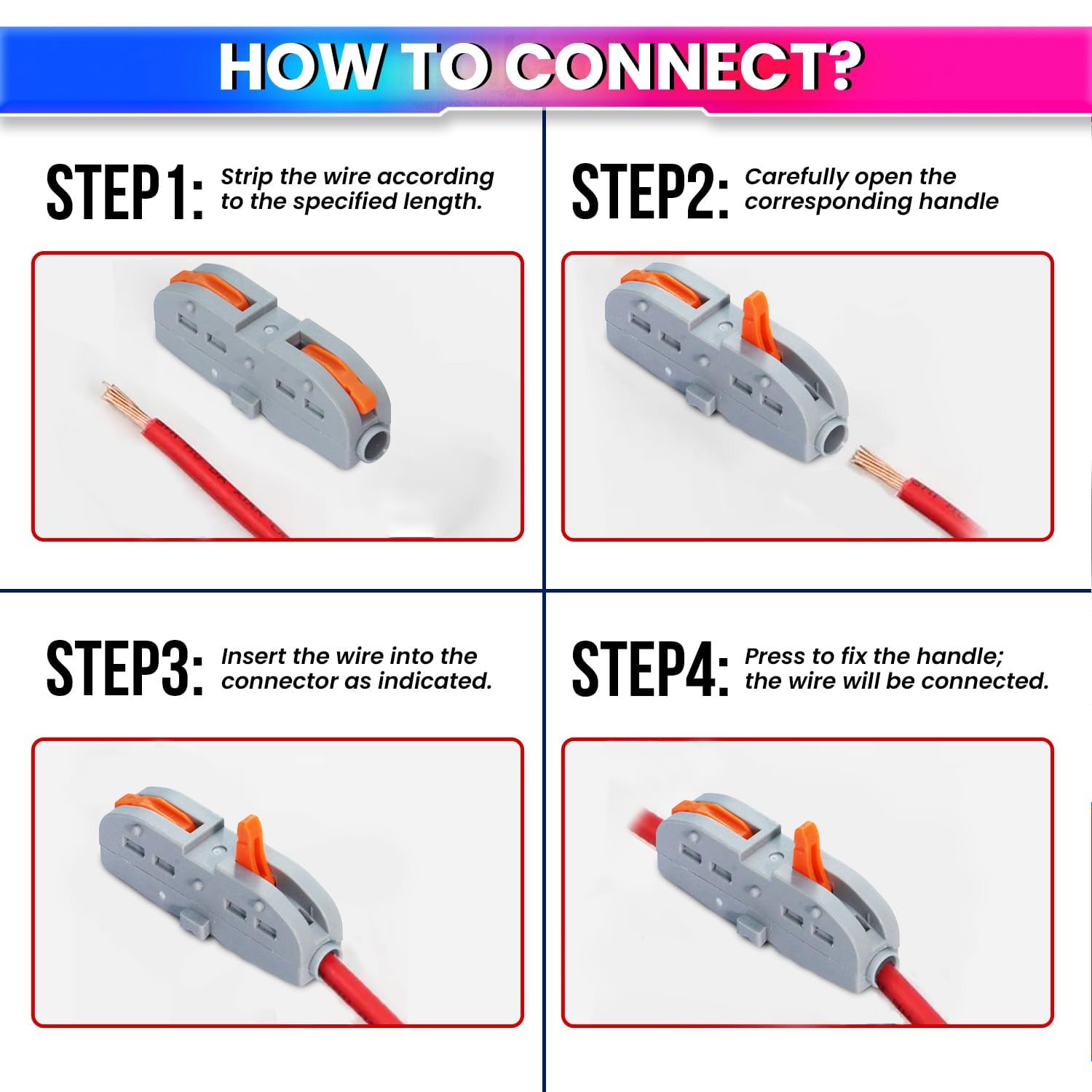 HOW TO CONNECT?

STEP1: Strip the wire according to the specified length.

STEP2: Carefully open the corresponding handle

STEP3: Insert the wire into the connector as indicated.

STEP4: Press to fix the handle; the wire will be connected.