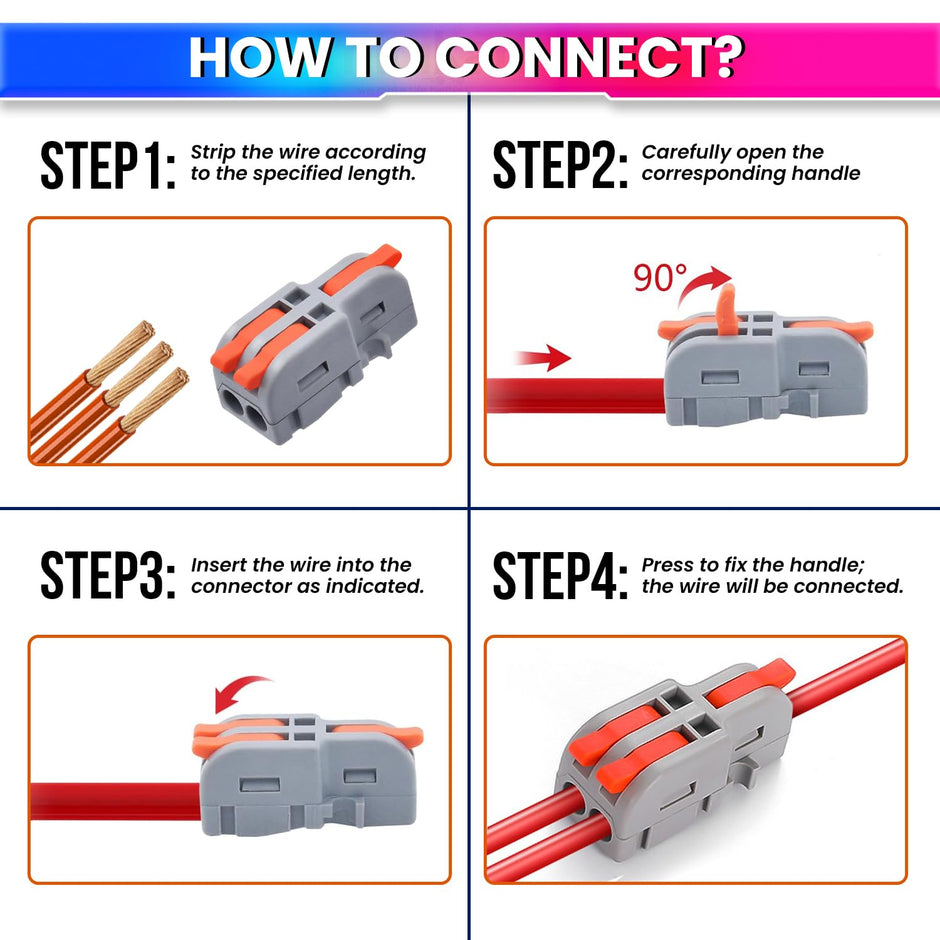 HOW TO CONNECT?

STEP1: Strip the wire according to the specified length.

STEP2: Carefully open the corresponding handle

90°

STEP3: Insert the wire into the connector as indicated.

STEP4: Press to fix the handle; the wire will be connected.