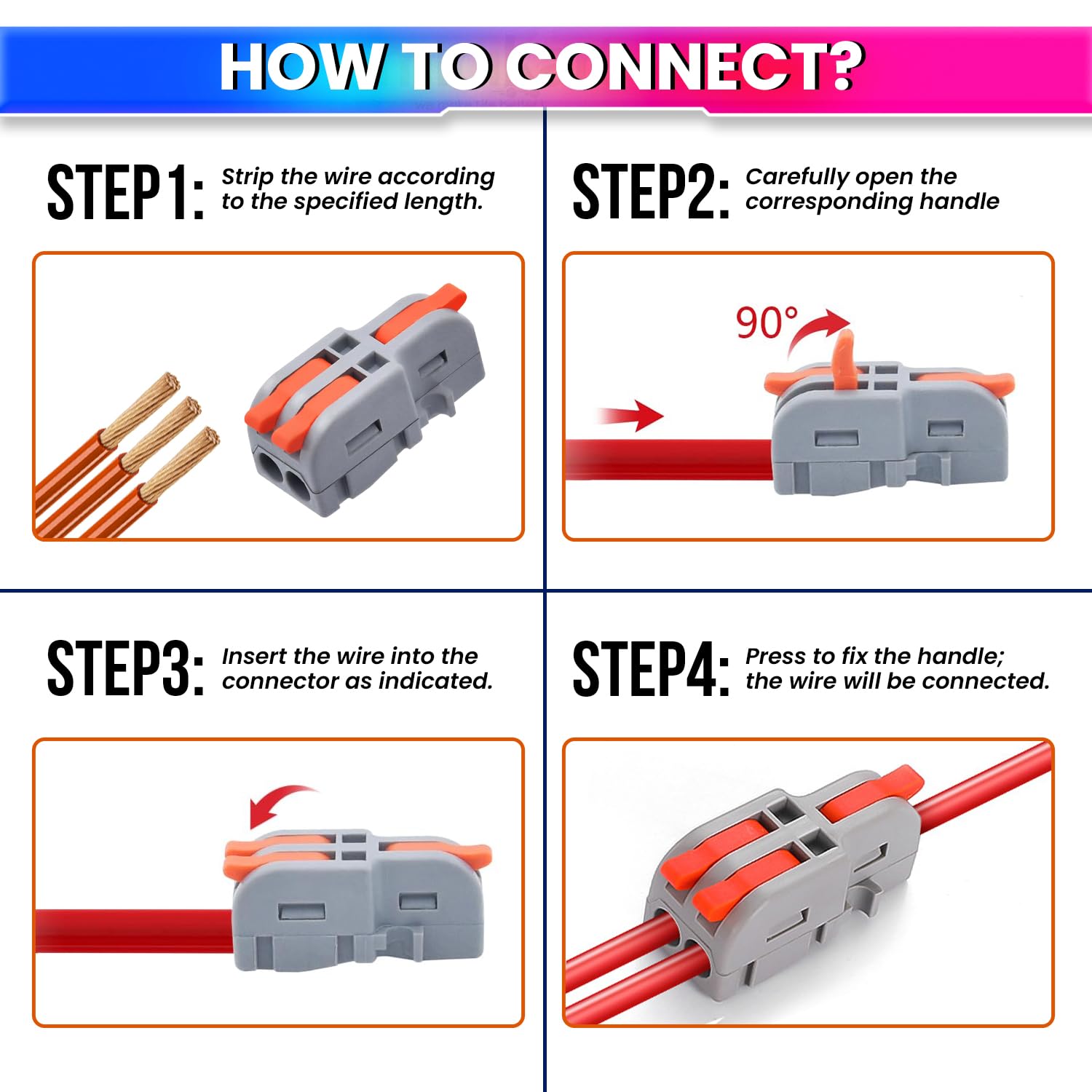 HOW TO CONNECT?

STEP1: Strip the wire according to the specified length.

STEP2: Carefully open the corresponding handle

90°

STEP3: Insert the wire into the connector as indicated.

STEP4: Press to fix the handle; the wire will be connected.