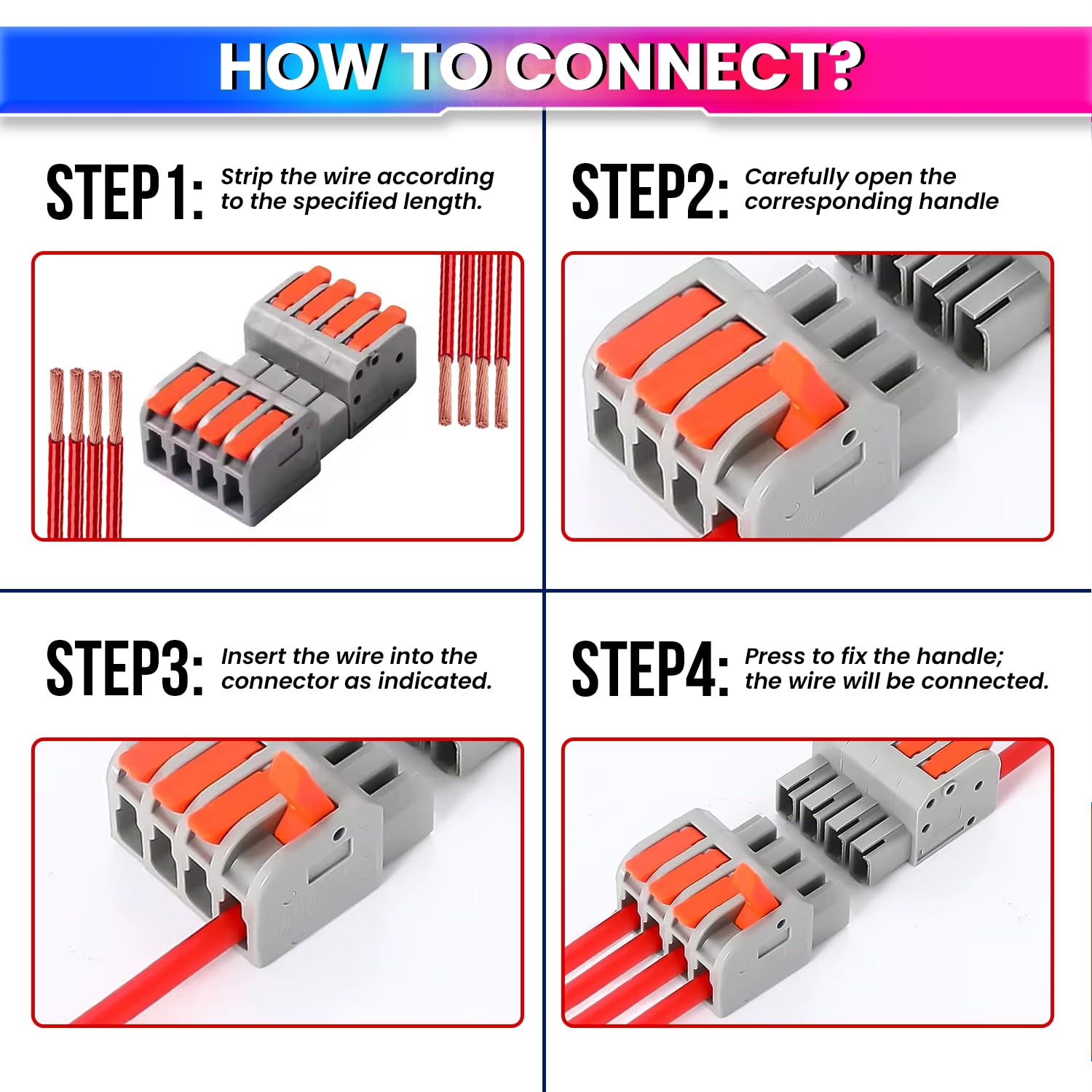 HOW TO CONNECT?

STEP1: Strip the wire according to the specified length.

STEP2: Carefully open the corresponding handle

STEP3: Insert the wire into the connector as indicated.

STEP4: Press to fix the handle; the wire will be connected.