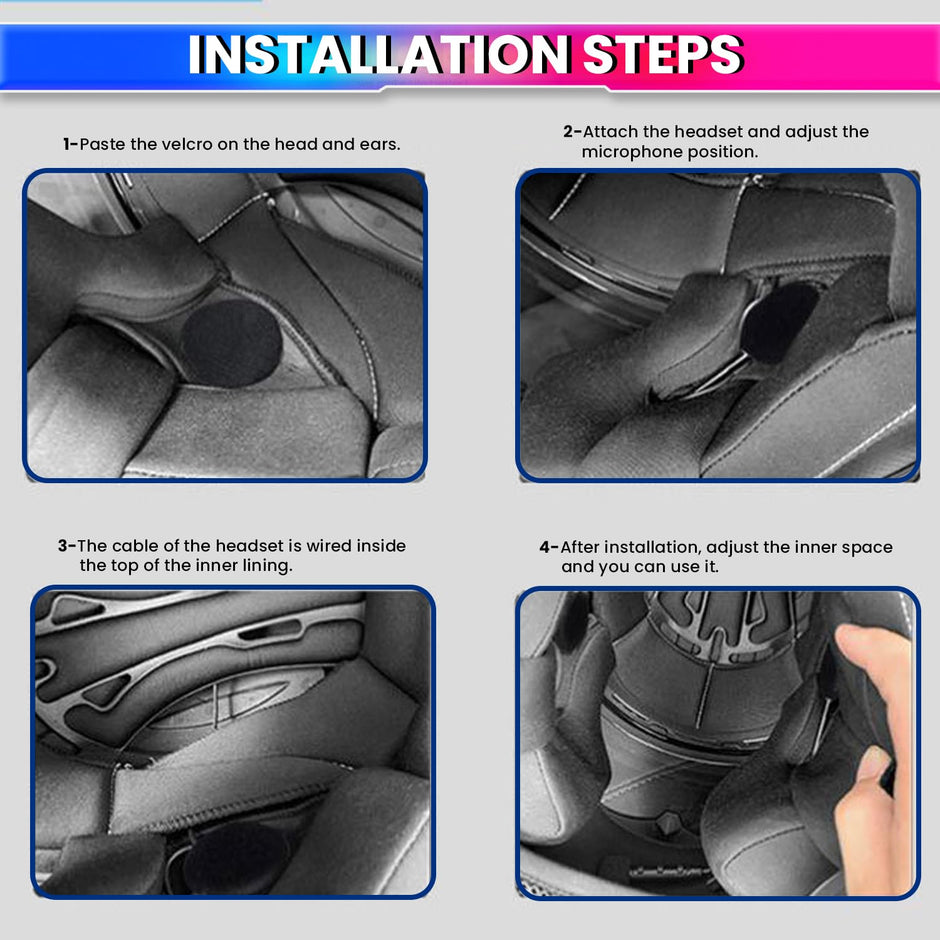 INSTALLATION STEPS

1-Paste the velcro on the head and ears.

2-Attach the headset and adjust the microphone position.

3-The cable of the headset is wired inside the top of the inner lining.

4-After installation, adjust the inner space and you can use it.