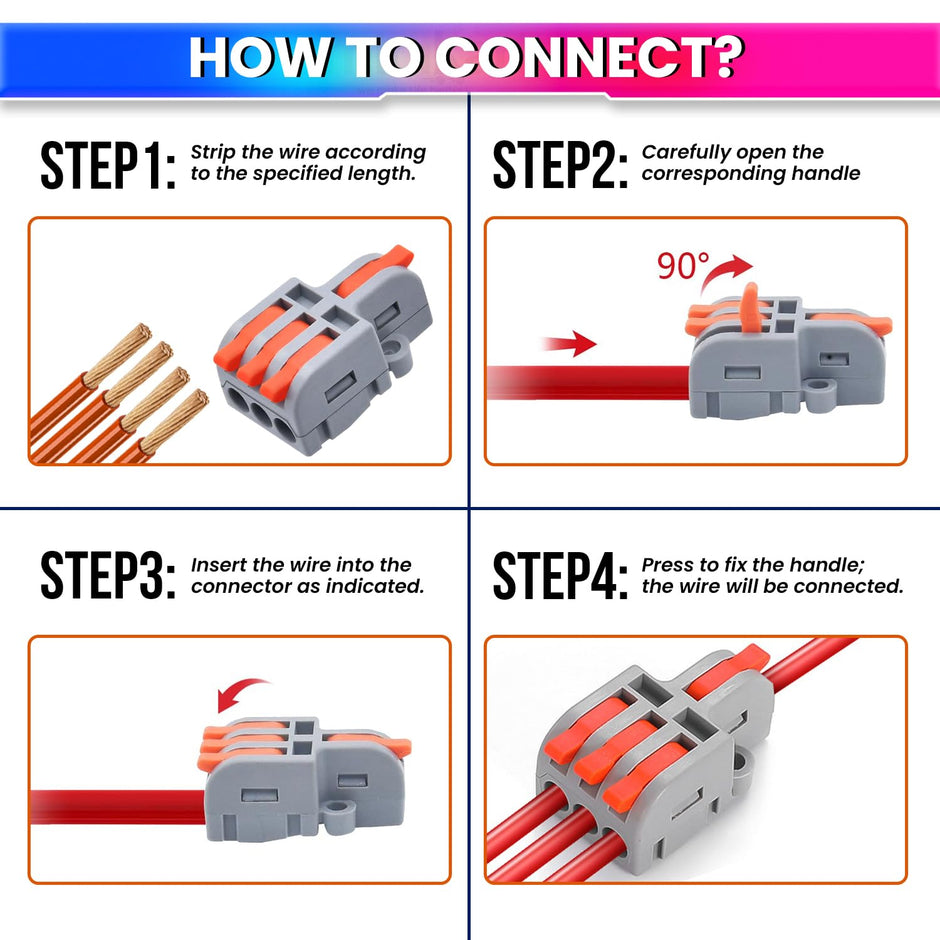 HOW TO CONNECT?

STEP1: Strip the wire according to the specified length.

STEP2: Carefully open the corresponding handle

90°

STEP3: Insert the wire into the connector as indicated.

STEP4: Press to fix the handle; the wire will be connected.