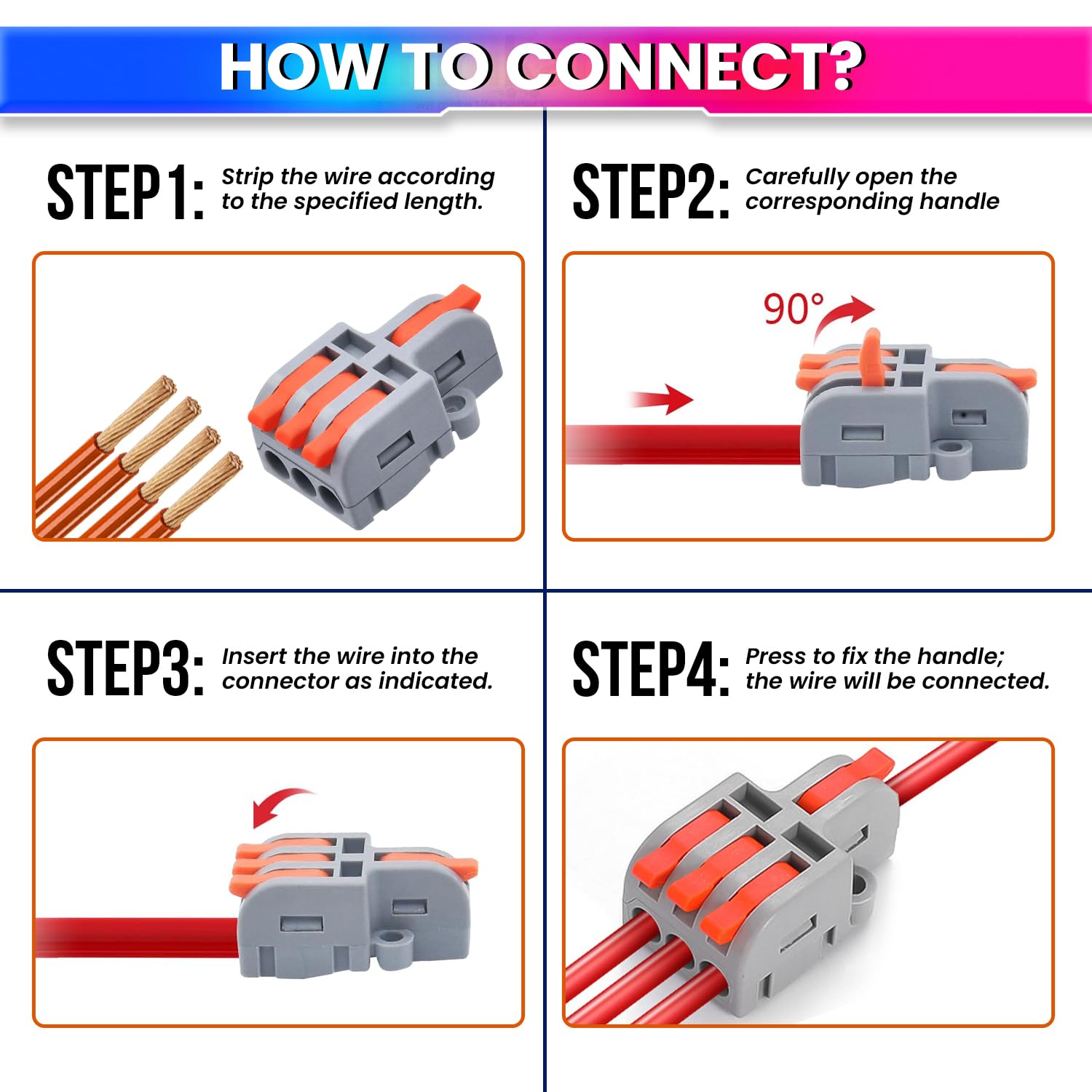 HOW TO CONNECT?

STEP1: Strip the wire according to the specified length.

STEP2: Carefully open the corresponding handle

90°

STEP3: Insert the wire into the connector as indicated.

STEP4: Press to fix the handle; the wire will be connected.