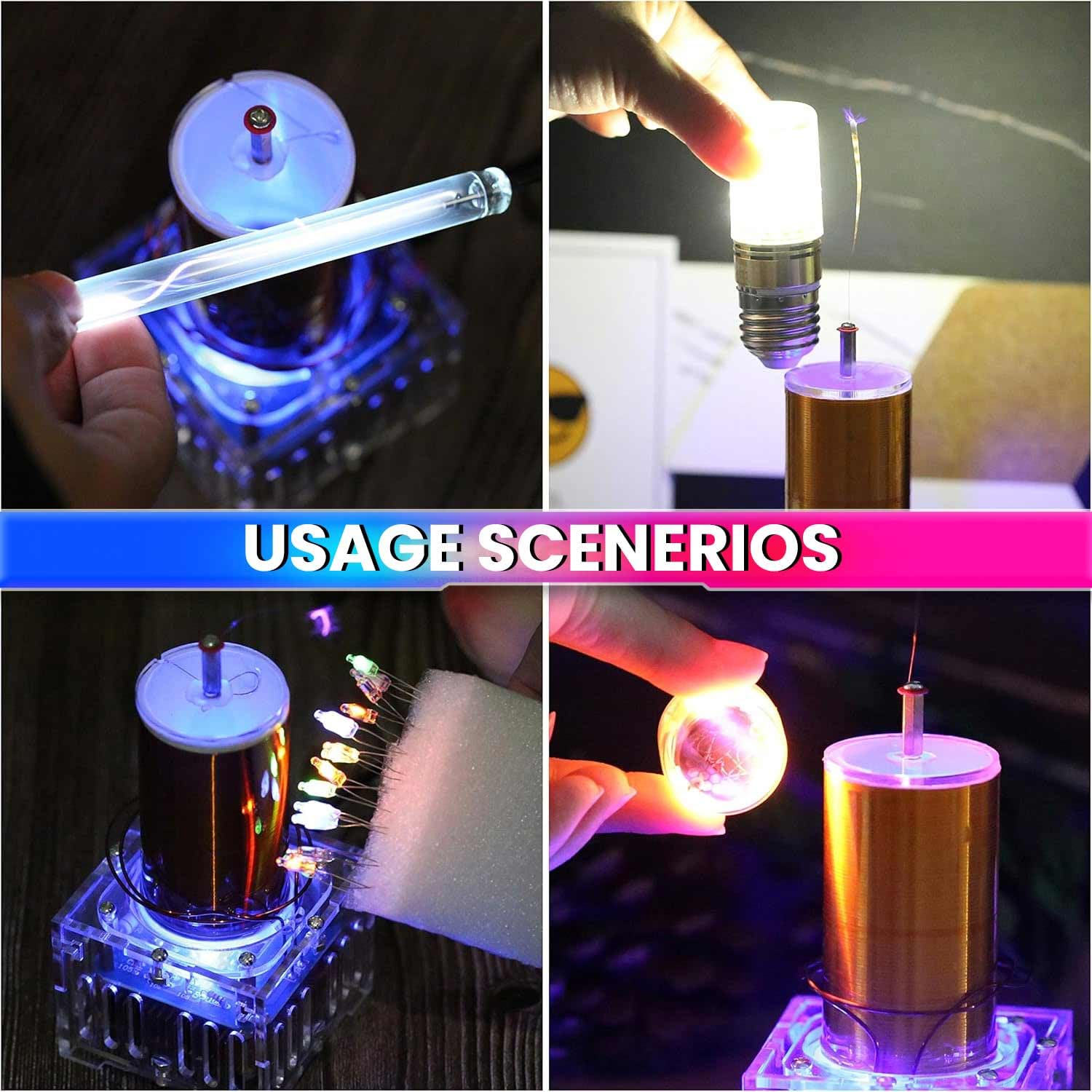 USAGE SCENERIOS