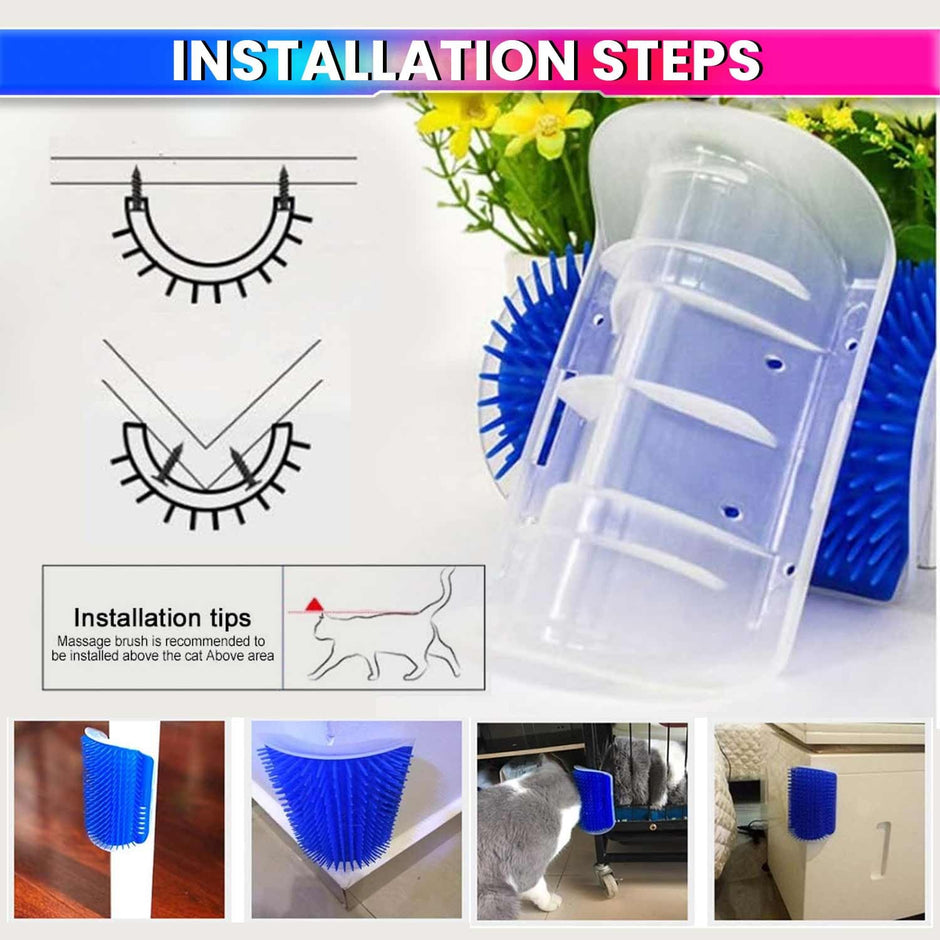 INSTALLATION STEPS

Installation tips
Massage brush is recommended to be installed above the cat Above area