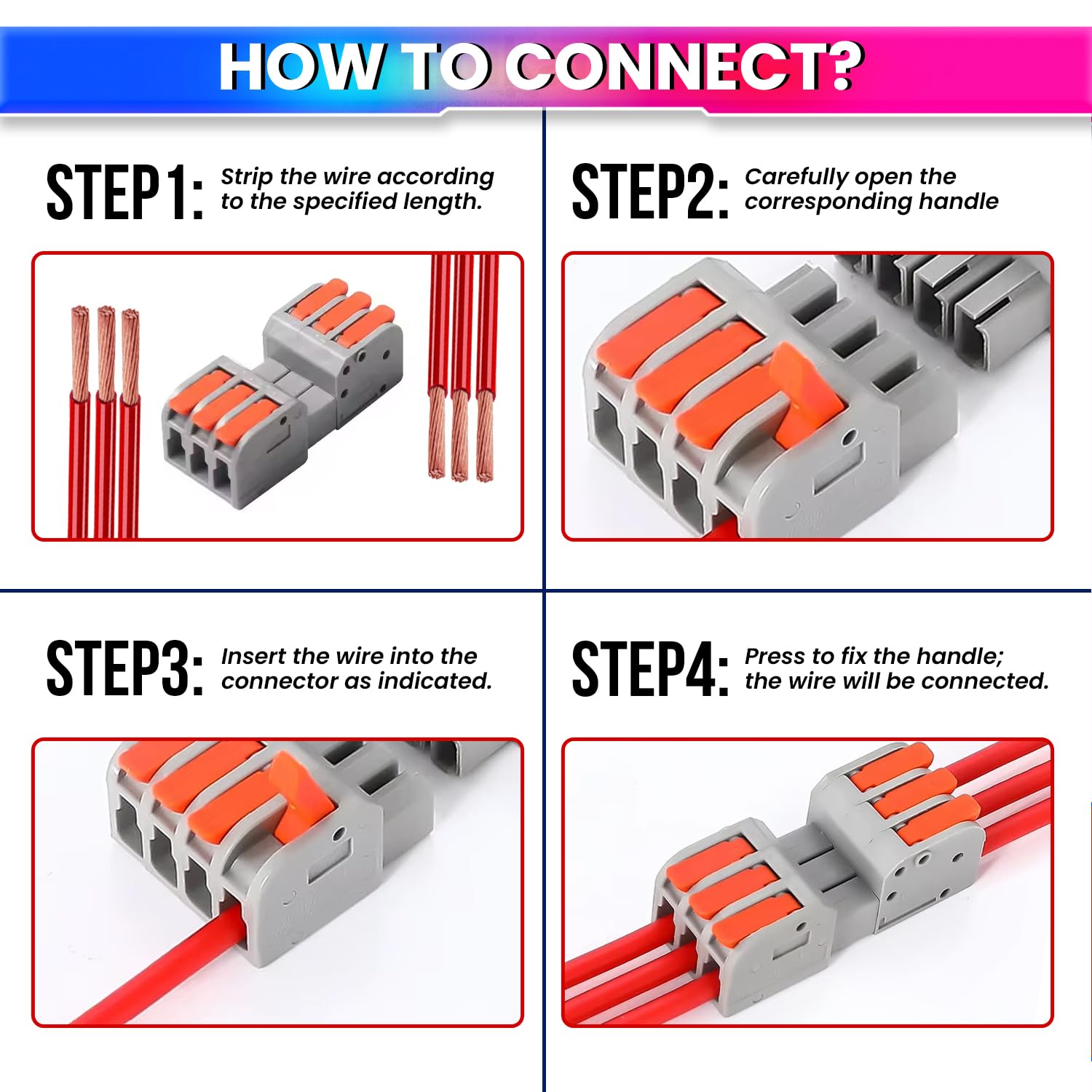 HOW TO CONNECT?

STEP1: Strip the wire according to the specified length.

STEP2: Carefully open the corresponding handle

STEP3: Insert the wire into the connector as indicated.

STEP4: Press to fix the handle; the wire will be connected.