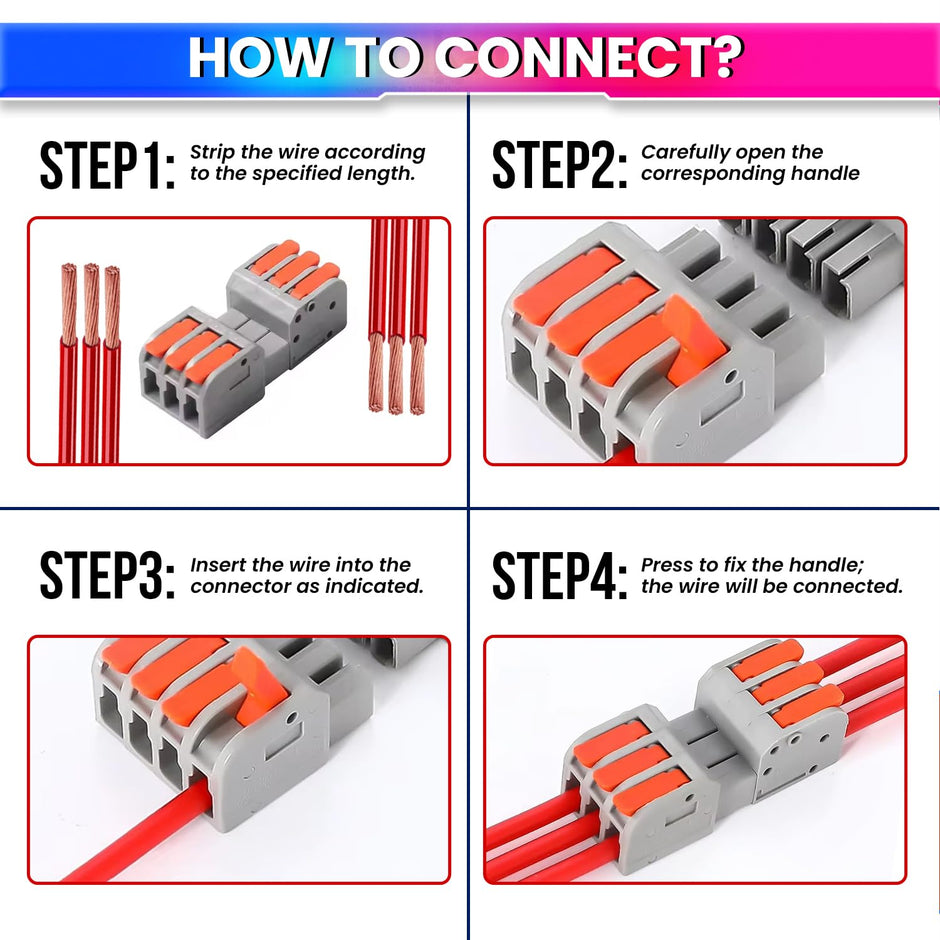 HOW TO CONNECT?

STEP1: Strip the wire according to the specified length.

STEP2: Carefully open the corresponding handle

STEP3: Insert the wire into the connector as indicated.

STEP4: Press to fix the handle; the wire will be connected.