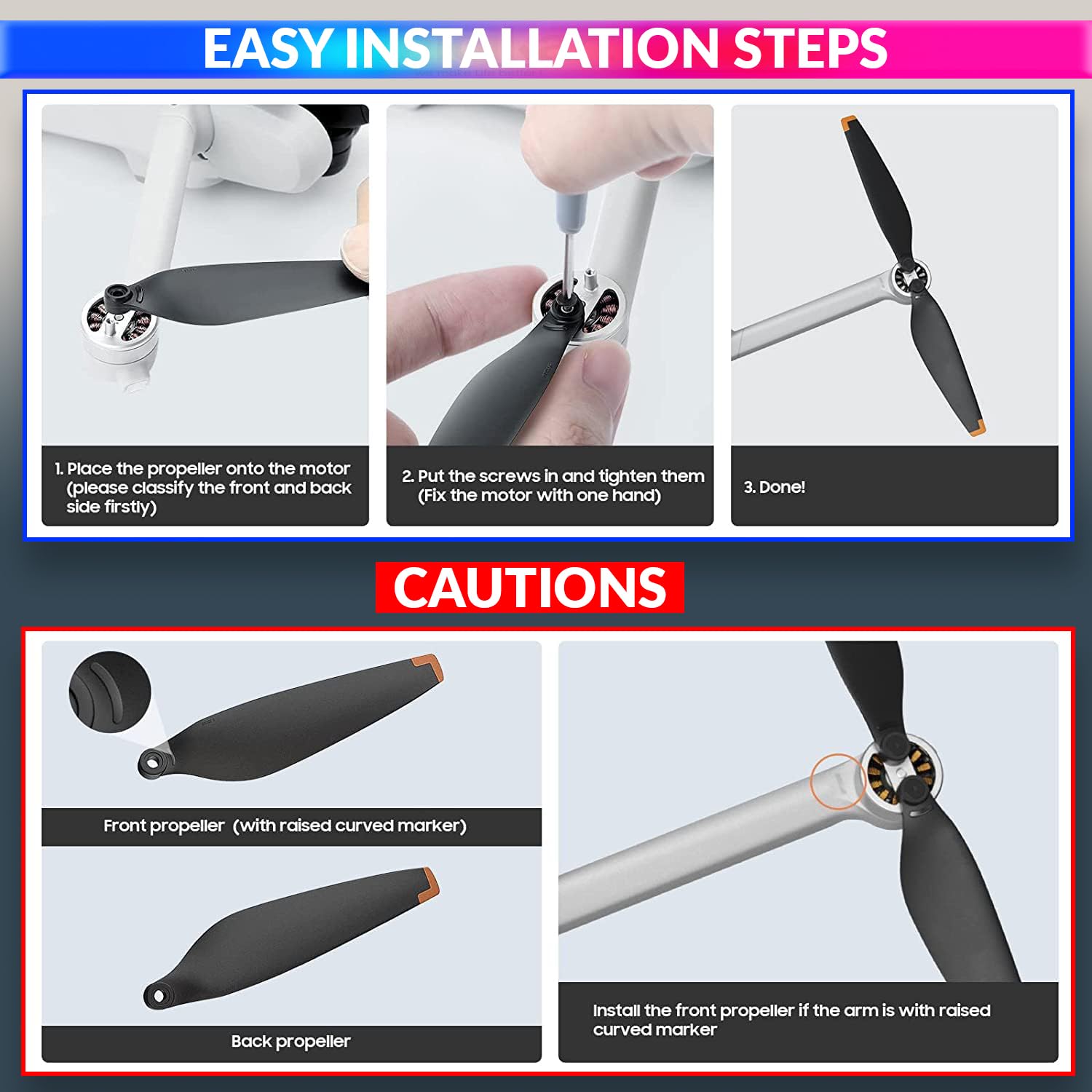 EASY INSTALLATION STEPS

1. Place the propeller onto the motor (please classify the front and back side firstly)

2. Put the screws in and tighten them (Fix the motor with one hand)

3. Done!

CAUTIONS

Front propeller (with raised curved marker)

Back propeller

Install the front propeller if the arm is with raised curved marker