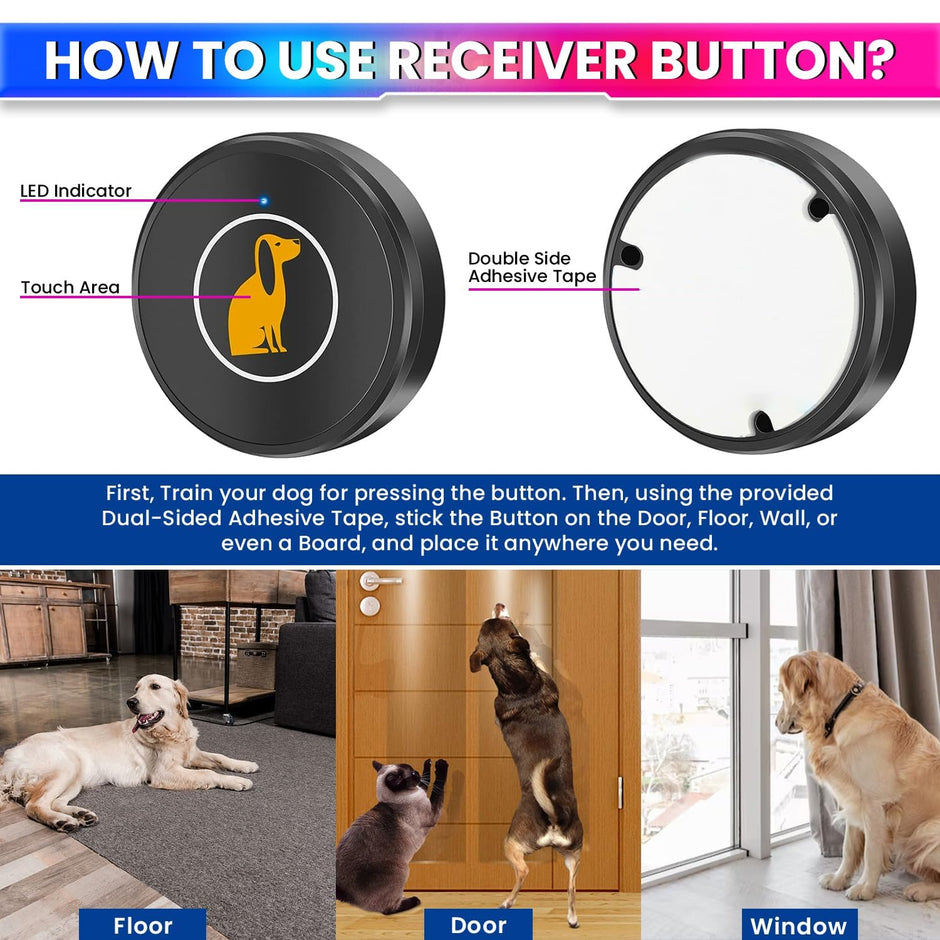 HOW TO USE RECEIVER BUTTON?

LED Indicator

Touch Area

Double Side Adhesive Tape

First, Train your dog for pressing the button. Then, using the provided Dual-Sided Adhesive Tape, stick the Button on the Door, Floor, Wall, or even a Board, and place it anywhere you need.

Floor

Door

Window