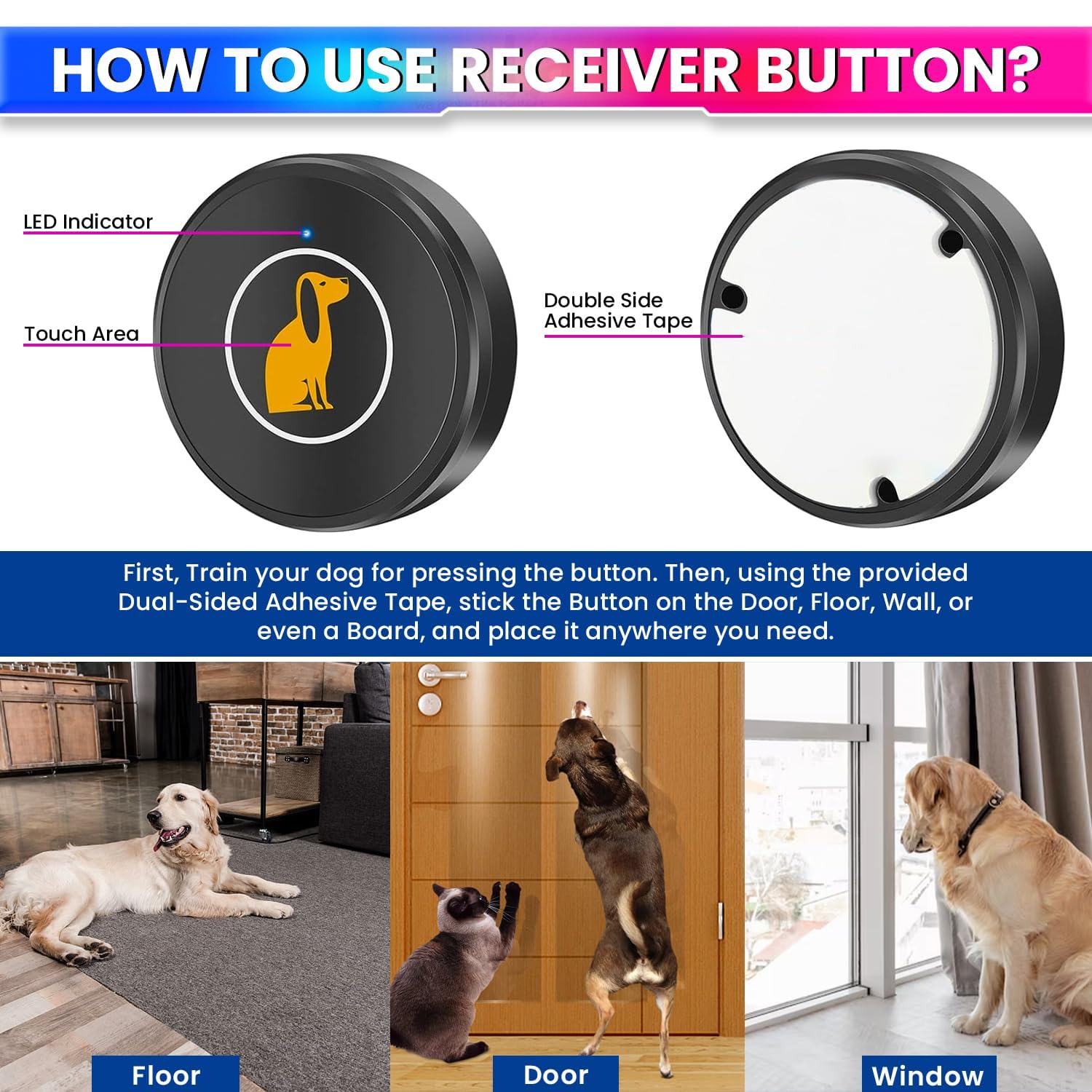 HOW TO USE RECEIVER BUTTON?

LED Indicator

Touch Area

Double Side Adhesive Tape

First, Train your dog for pressing the button. Then, using the provided Dual-Sided Adhesive Tape, stick the Button on the Door, Floor, Wall, or even a Board, and place it anywhere you need.

Floor

Door

Window