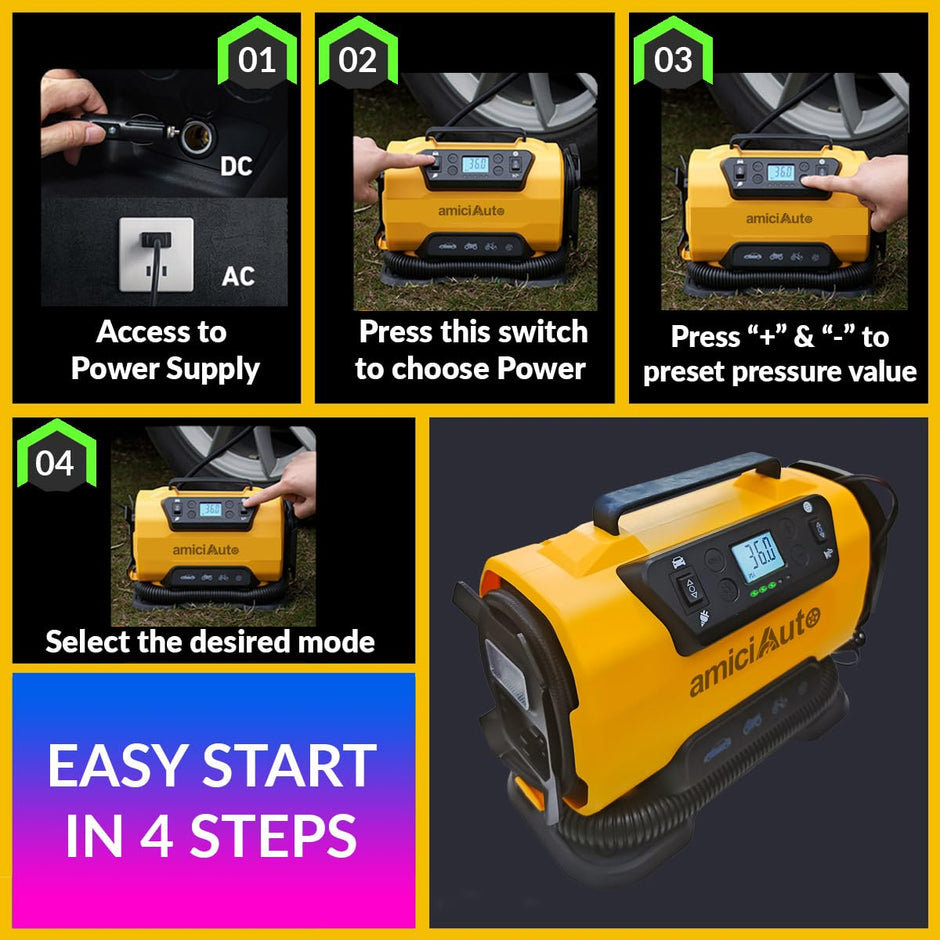 01

DC

AC

Access to Power Supply

02

36.0

amiciAuto

Press this switch to choose Power

03

36.0

amiciAuto

Press “+” & “-” to preset pressure value

04

36.0

amiciAuto

Select the desired mode

EASY START IN 4 STEPS

36.0

amiciAuto