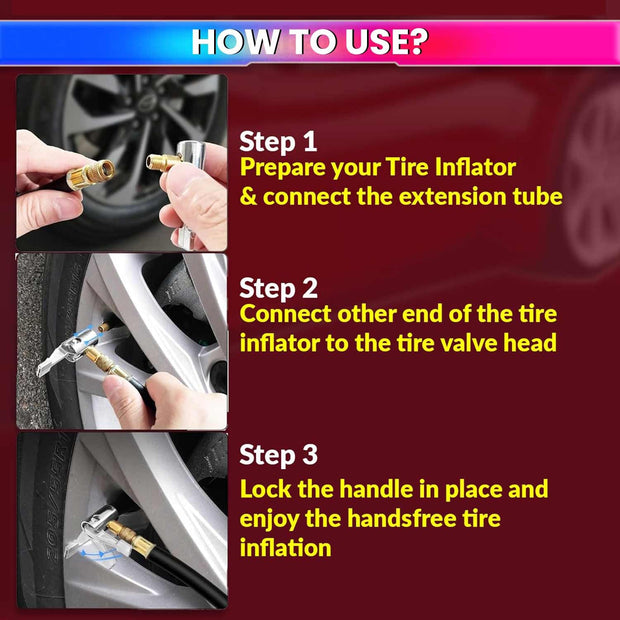 HOW TO USE?

Step 1
Prepare your Tire Inflator & connect the extension tube

Step 2
Connect other end of the tire inflator to the tire valve head

Step 3
Lock the handle in place and enjoy the handsfree tire inflation