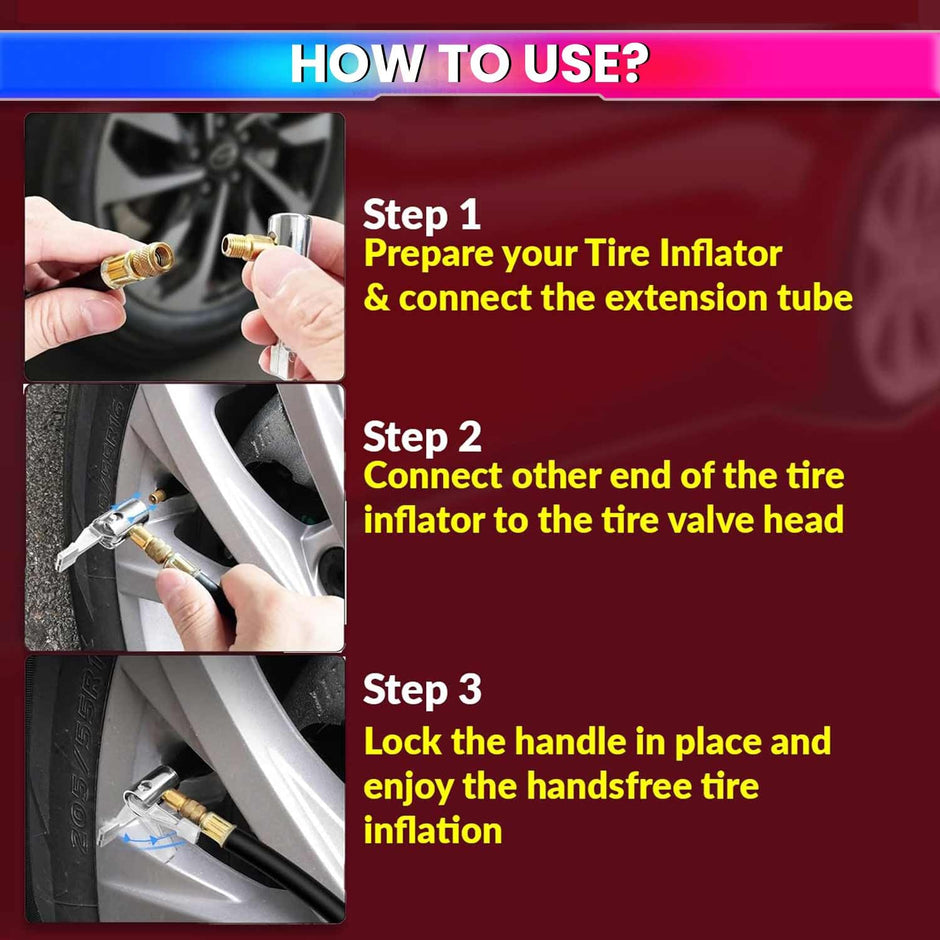 HOW TO USE?

Step 1
Prepare your Tire Inflator & connect the extension tube

Step 2
Connect other end of the tire inflator to the tire valve head

Step 3
Lock the handle in place and enjoy the handsfree tire inflation

205/55R16