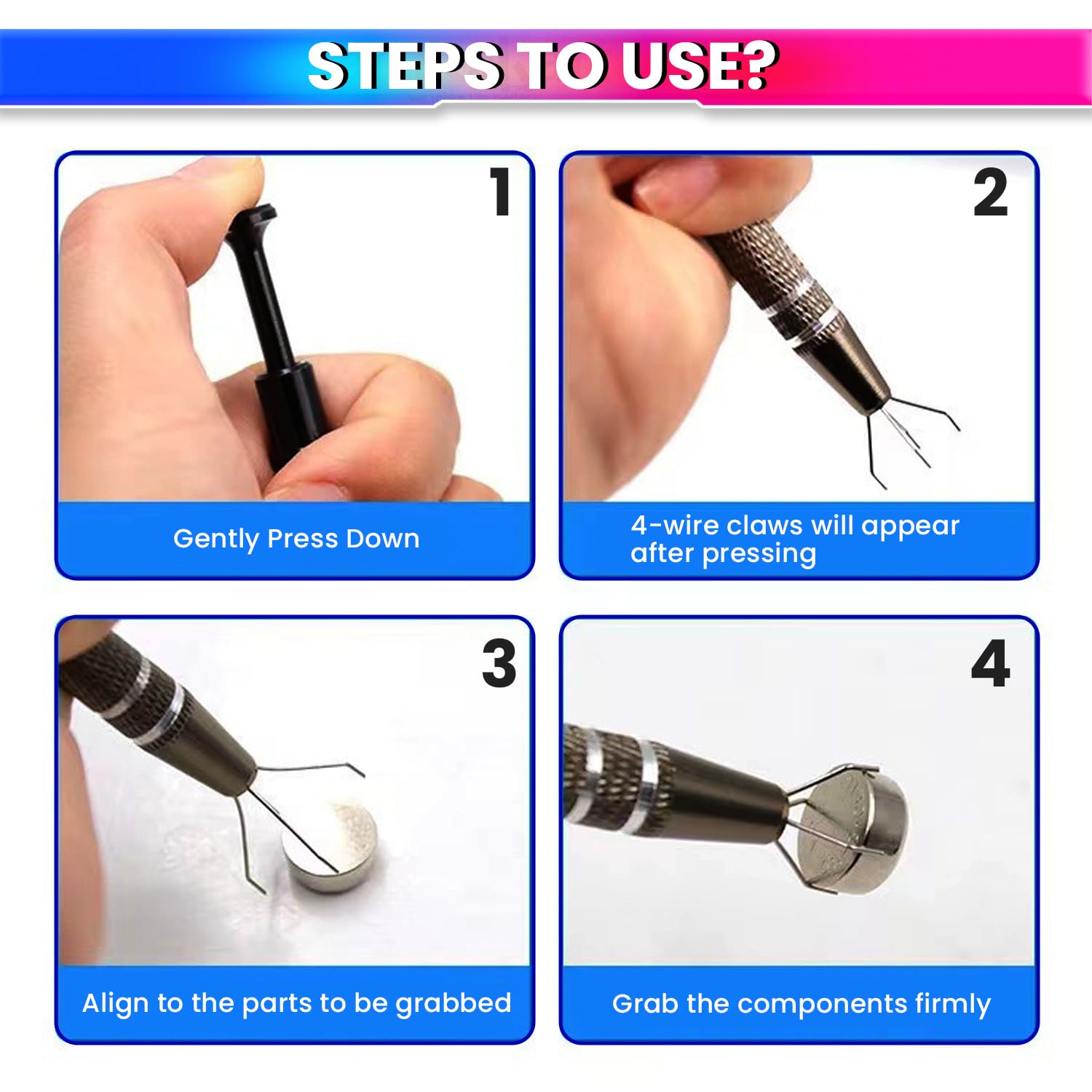 STEPS TO USE?

1

Gently Press Down

2

4-wire claws will appear after pressing

3

Align to the parts to be grabbed

4

Grab the components firmly