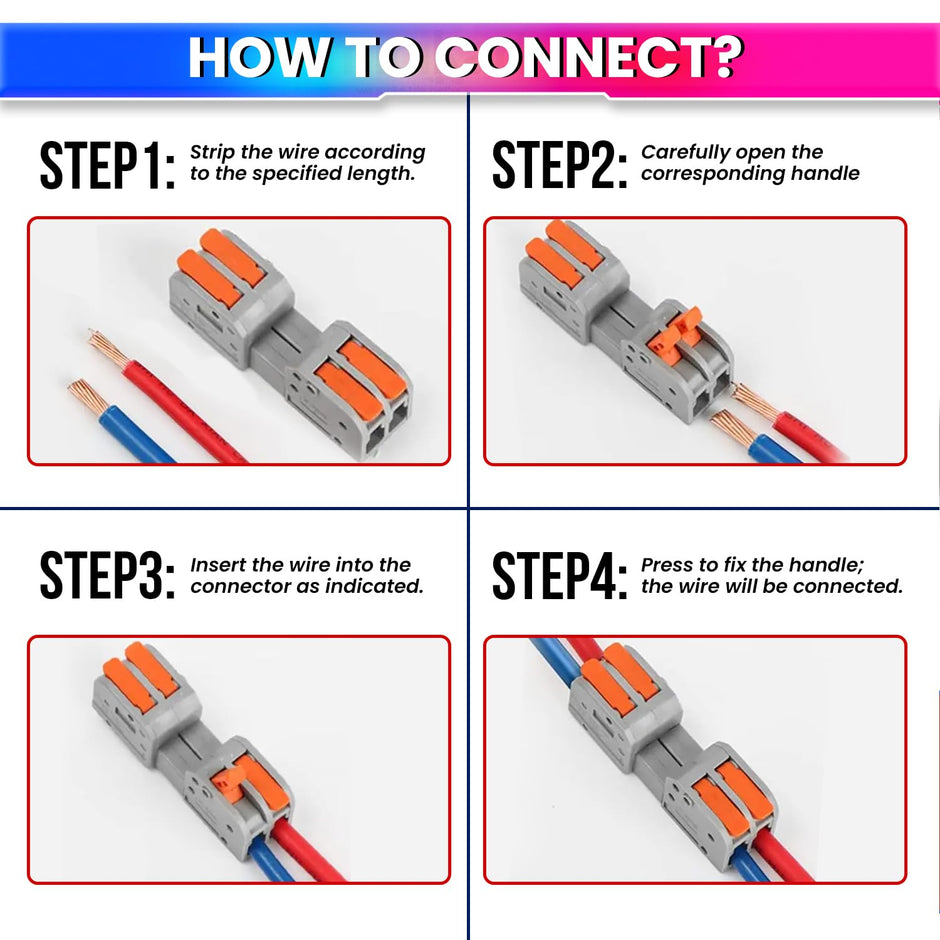 HOW TO CONNECT?

STEP1: Strip the wire according to the specified length.

STEP2: Carefully open the corresponding handle

STEP3: Insert the wire into the connector as indicated.

STEP4: Press to fix the handle; the wire will be connected.