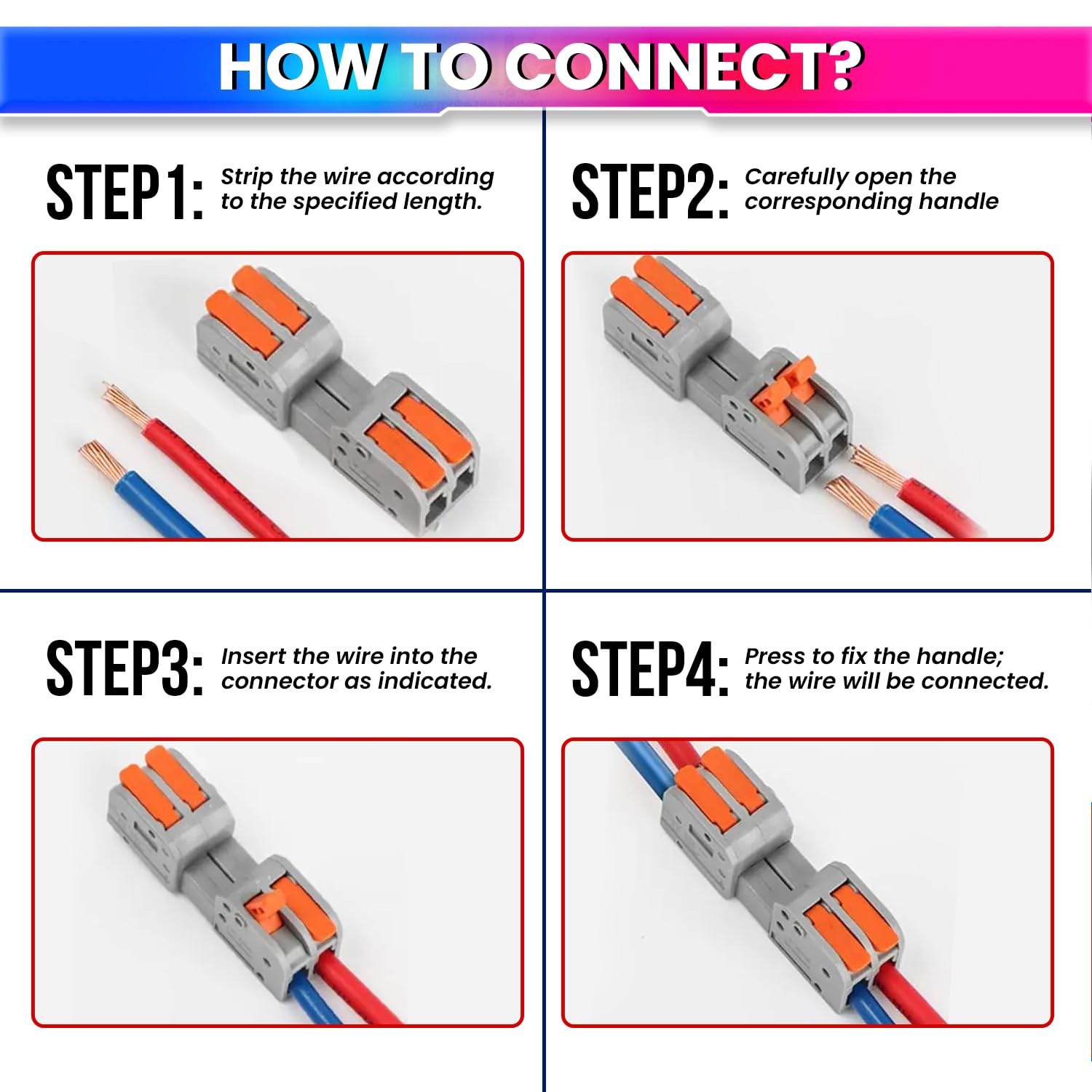 HOW TO CONNECT?

STEP1: Strip the wire according to the specified length.

STEP2: Carefully open the corresponding handle

STEP3: Insert the wire into the connector as indicated.

STEP4: Press to fix the handle; the wire will be connected.