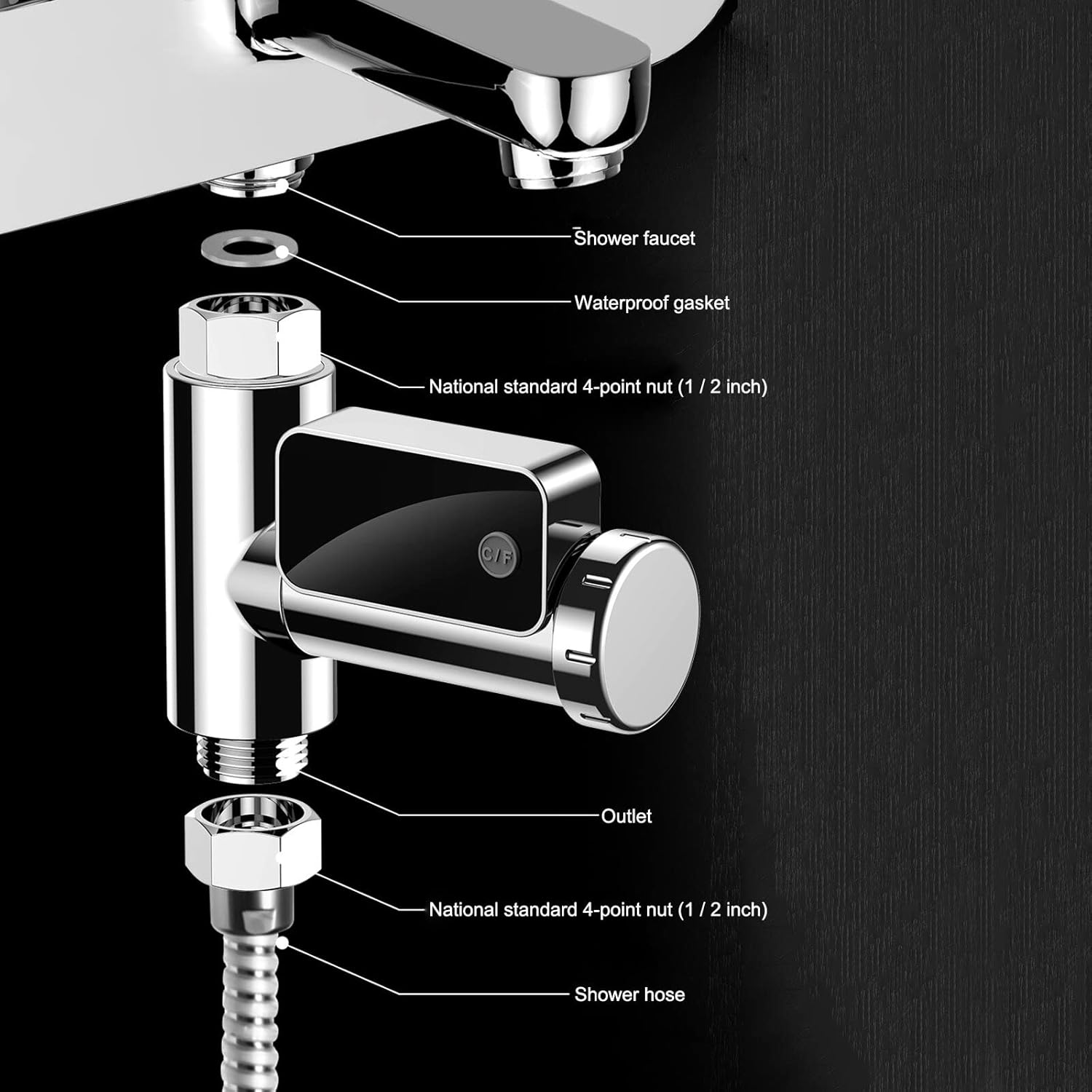 Shower faucet

Waterproof gasket

National standard 4-point nut (1 / 2 inch)

C/F

Outlet

National standard 4-point nut (1 / 2 inch)

Shower hose