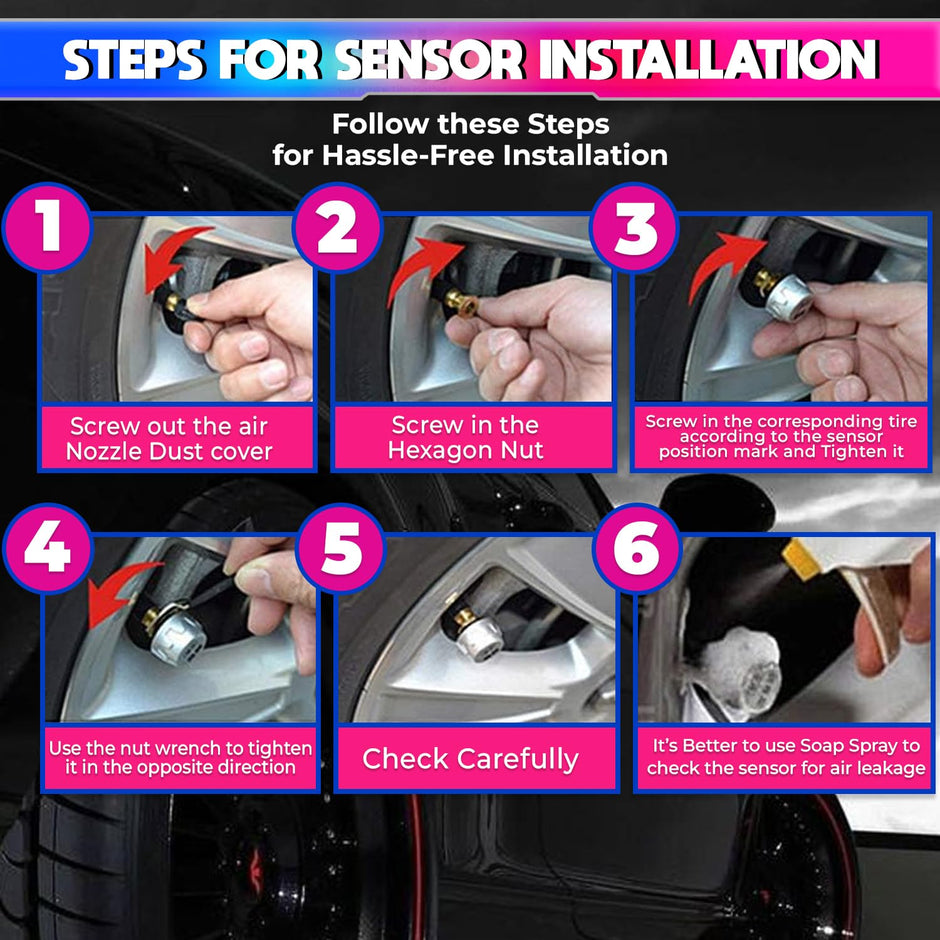 STEPS FOR SENSOR INSTALLATION

Follow these Steps for Hassle-Free Installation

1

Screw out the air Nozzle Dust cover

2

Screw in the Hexagon Nut

3

Screw in the corresponding tire according to the sensor position mark and Tighten it

4

Use the nut wrench to tighten it in the opposite direction

5

Check Carefully

6

It's Better to use Soap Spray to check the sensor for air leakage