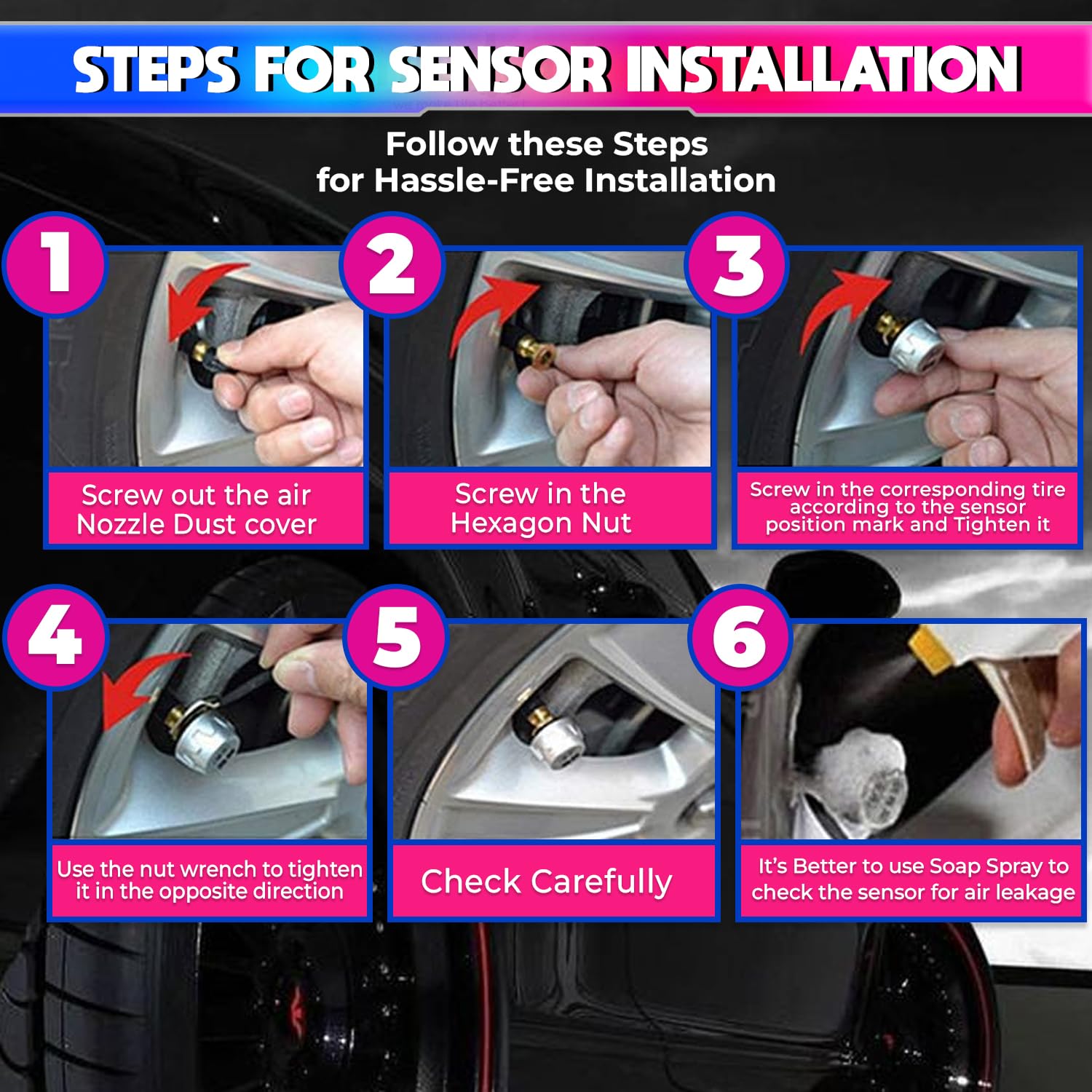 STEPS FOR SENSOR INSTALLATION

Follow these Steps
for Hassle-Free Installation

1

Screw out the air Nozzle Dust cover

2

Screw in the Hexagon Nut

3

Screw in the corresponding tire according to the sensor position mark and Tighten it

4

Use the nut wrench to tighten it in the opposite direction

5

Check Carefully

6

It's Better to use Soap Spray to check the sensor for air leakage