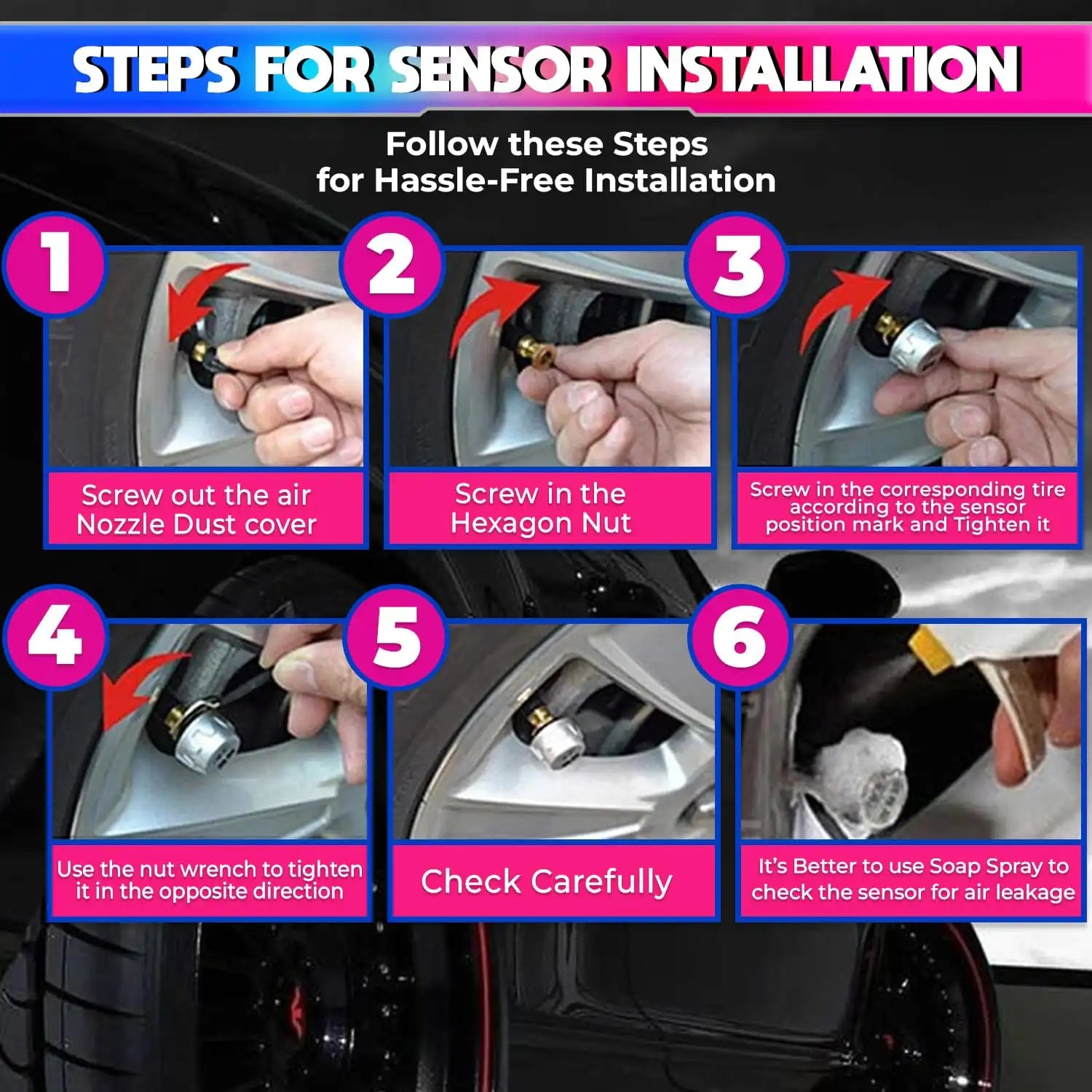 STEPS FOR SENSOR INSTALLATION

Follow these Steps for Hassle-Free Installation

1
Screw out the air Nozzle Dust cover

2
Screw in the Hexagon Nut

3
Screw in the corresponding tire according to the sensor position mark and Tighten it

4
Use the nut wrench to tighten it in the opposite direction

5
Check Carefully

6
It's Better to use Soap Spray to check the sensor for air leakage