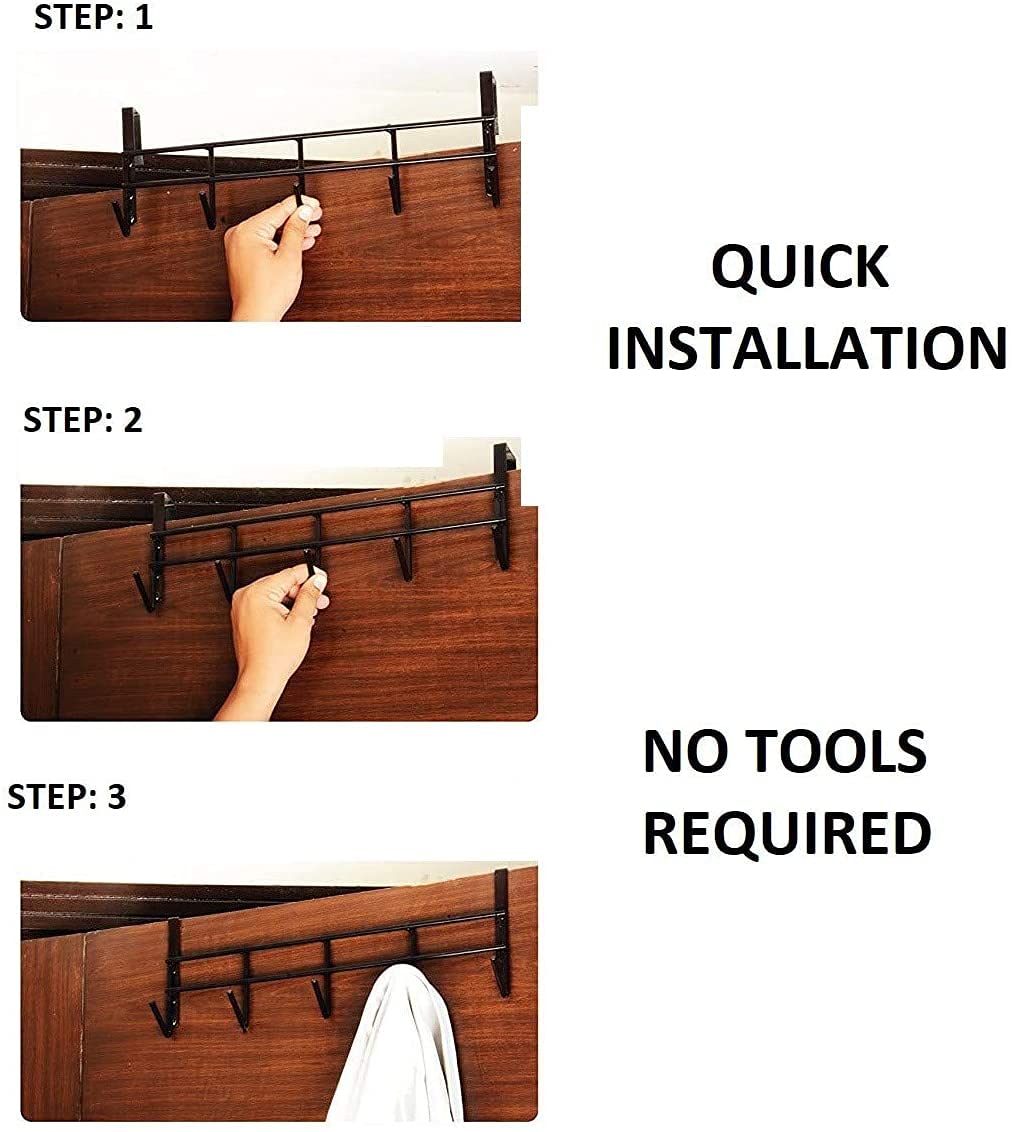 STEP: 1

QUICK INSTALLATION

STEP: 2

NO TOOLS REQUIRED

STEP: 3