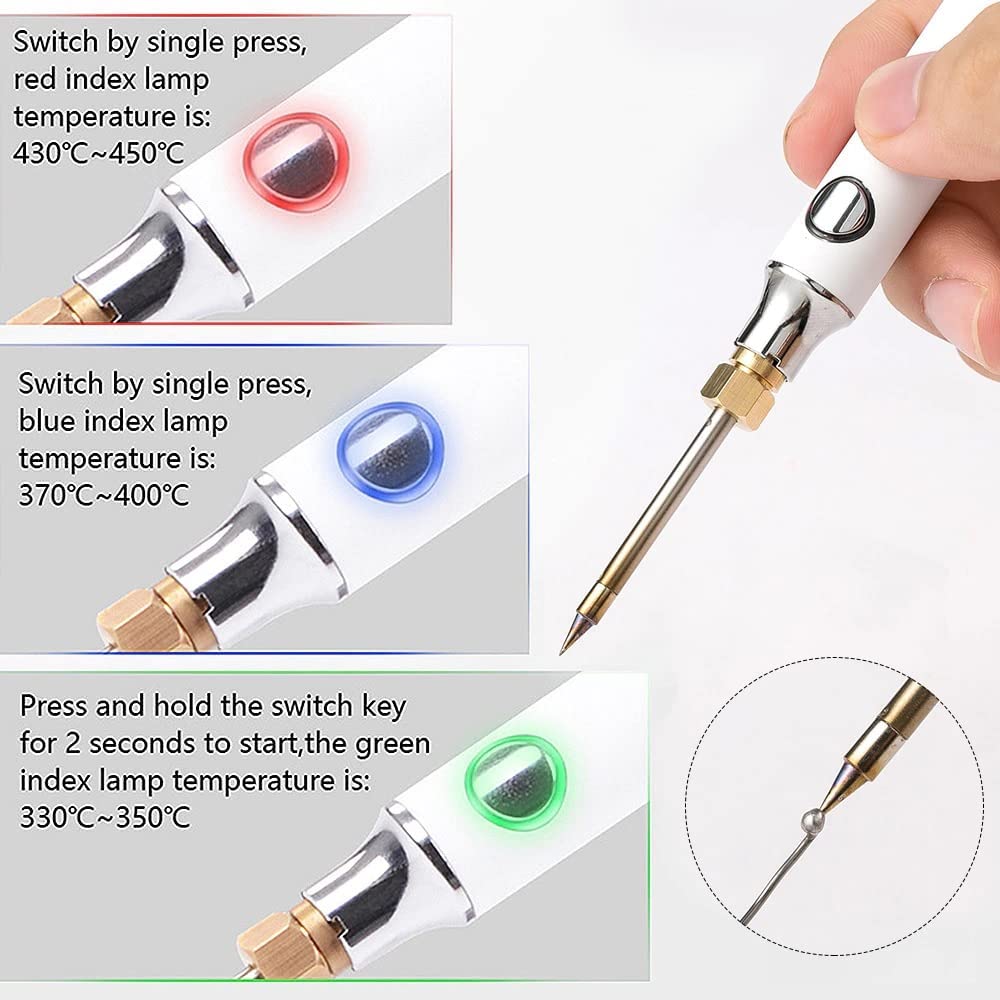 Switch by single press, red index lamp temperature is: 430℃~450℃

Switch by single press, blue index lamp temperature is: 370℃~400℃

Press and hold the switch key for 2 seconds to start,the green index lamp temperature is: 330℃~350℃