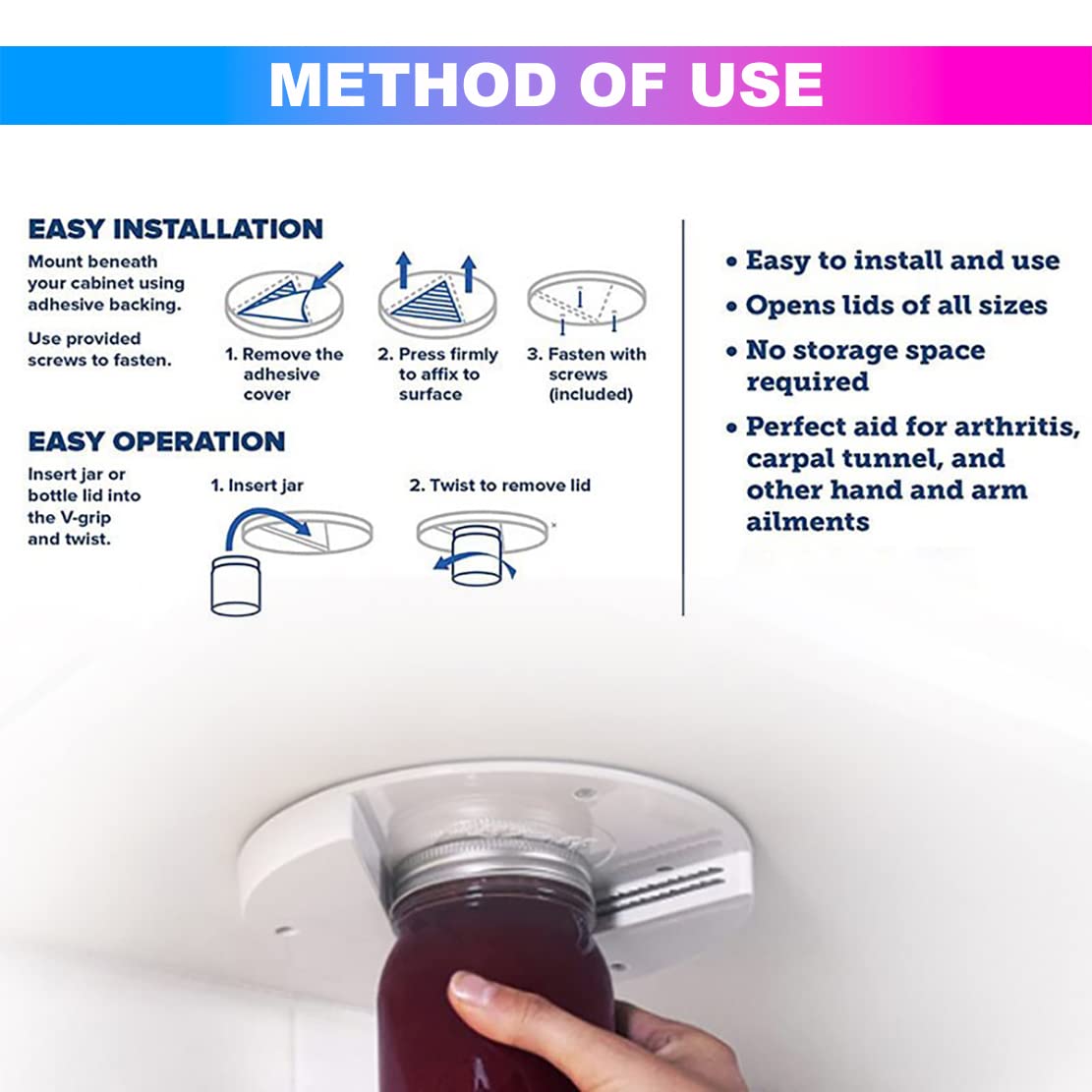 METHOD OF USE

EASY INSTALLATION

Mount beneath your cabinet using adhesive backing.

Use provided screws to fasten.

1. Remove the adhesive cover

2. Press firmly to affix to surface

3. Fasten with screws (included)

EASY OPERATION

Insert jar or bottle lid into the V-grip and twist.

1. Insert jar

2. Twist to remove lid

• Easy to install and use

• Opens lids of all sizes

• No storage space required

• Perfect aid for arthritis, carpal tunnel, and other hand and arm ailments