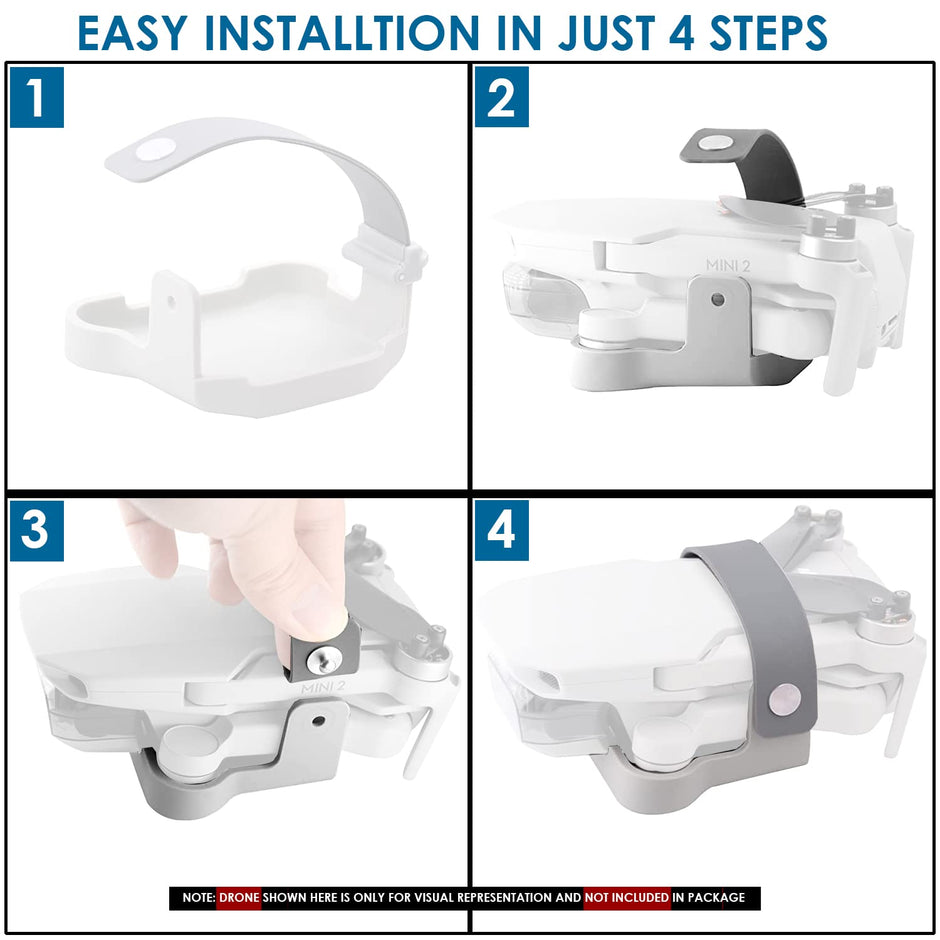 EASY INSTALLTION IN JUST 4 STEPS

1

2

MINI 2

3

MINI 2

4

NOTE: DRONE SHOWN HERE IS ONLY FOR VISUAL REPRESENTATION AND NOT INCLUDED IN PACKAGE