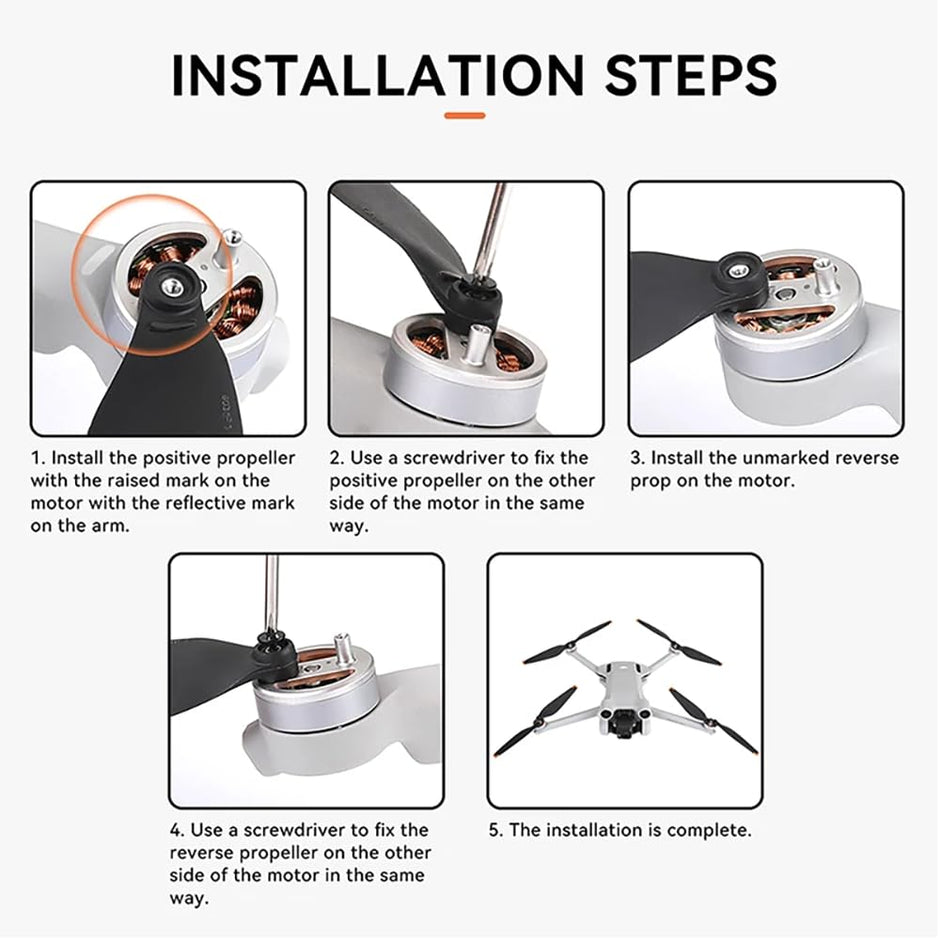 INSTALLATION STEPS

1. Install the positive propeller with the raised mark on the motor with the reflective mark on the arm.

2. Use a screwdriver to fix the positive propeller on the other side of the motor in the same way.

3. Install the unmarked reverse prop on the motor.

4. Use a screwdriver to fix the reverse propeller on the other side of the motor in the same way.

5. The installation is complete.