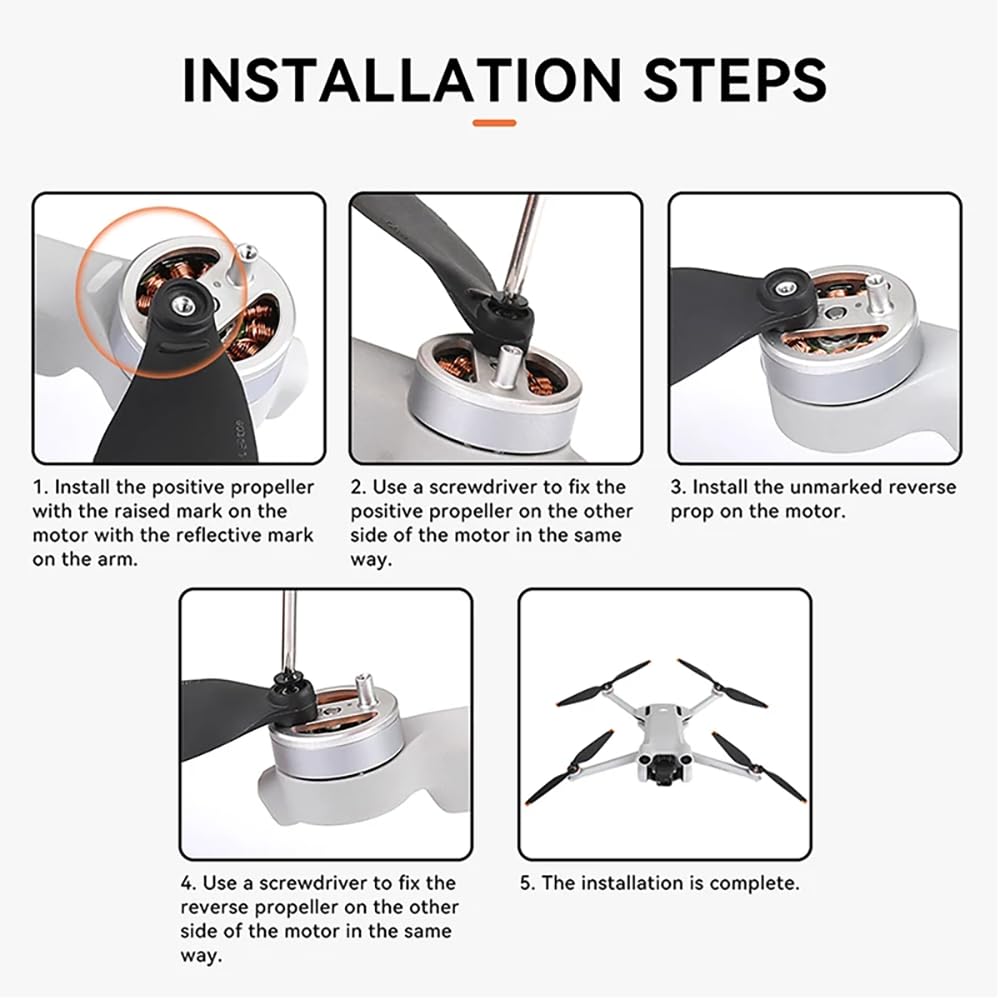 INSTALLATION STEPS

1. Install the positive propeller with the raised mark on the motor with the reflective mark on the arm.

2. Use a screwdriver to fix the positive propeller on the other side of the motor in the same way.

3. Install the unmarked reverse prop on the motor.

4. Use a screwdriver to fix the reverse propeller on the other side of the motor in the same way.

5. The installation is complete.